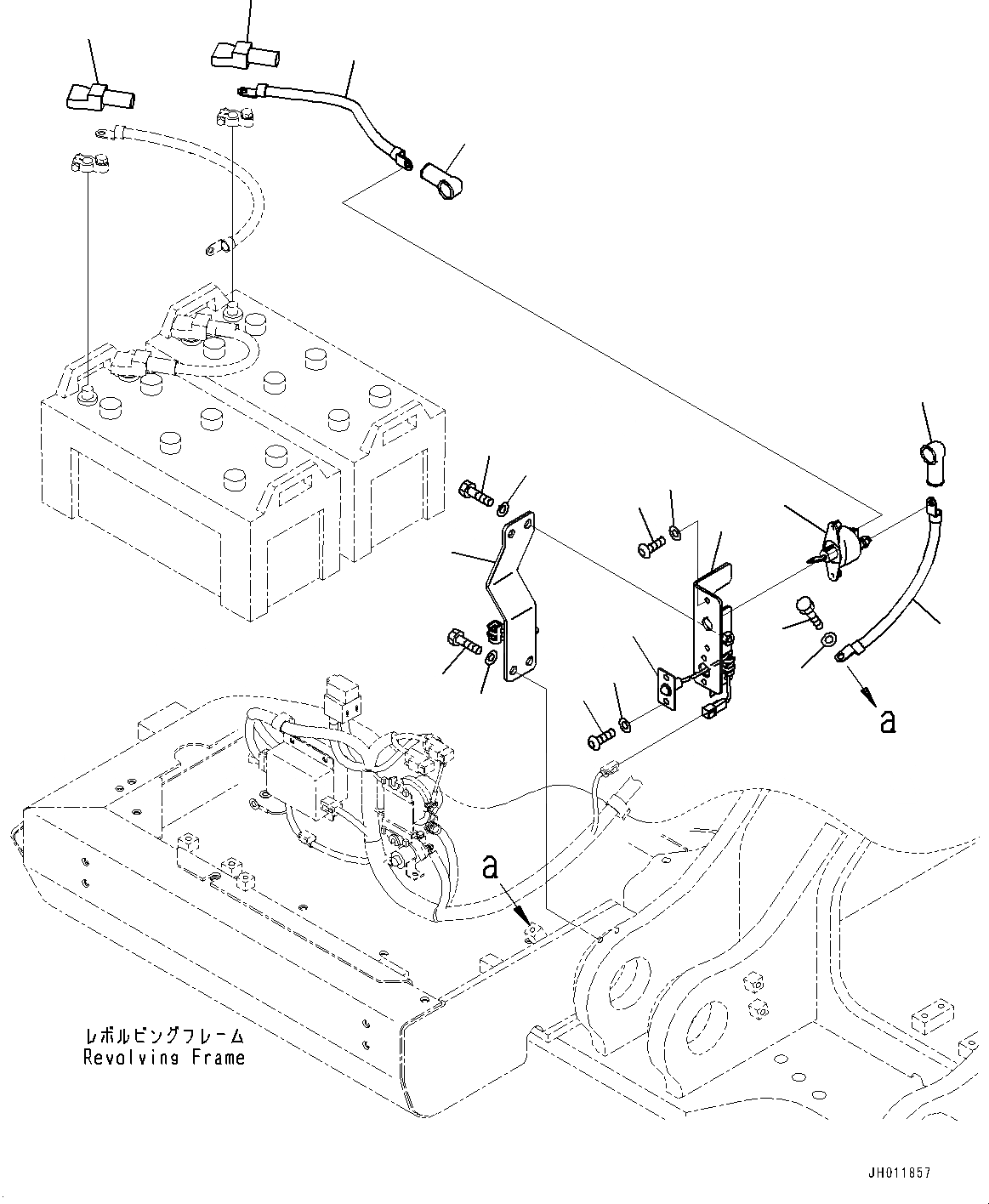 a

a

レボルビングフレーム
Revolving Frame

JH011857