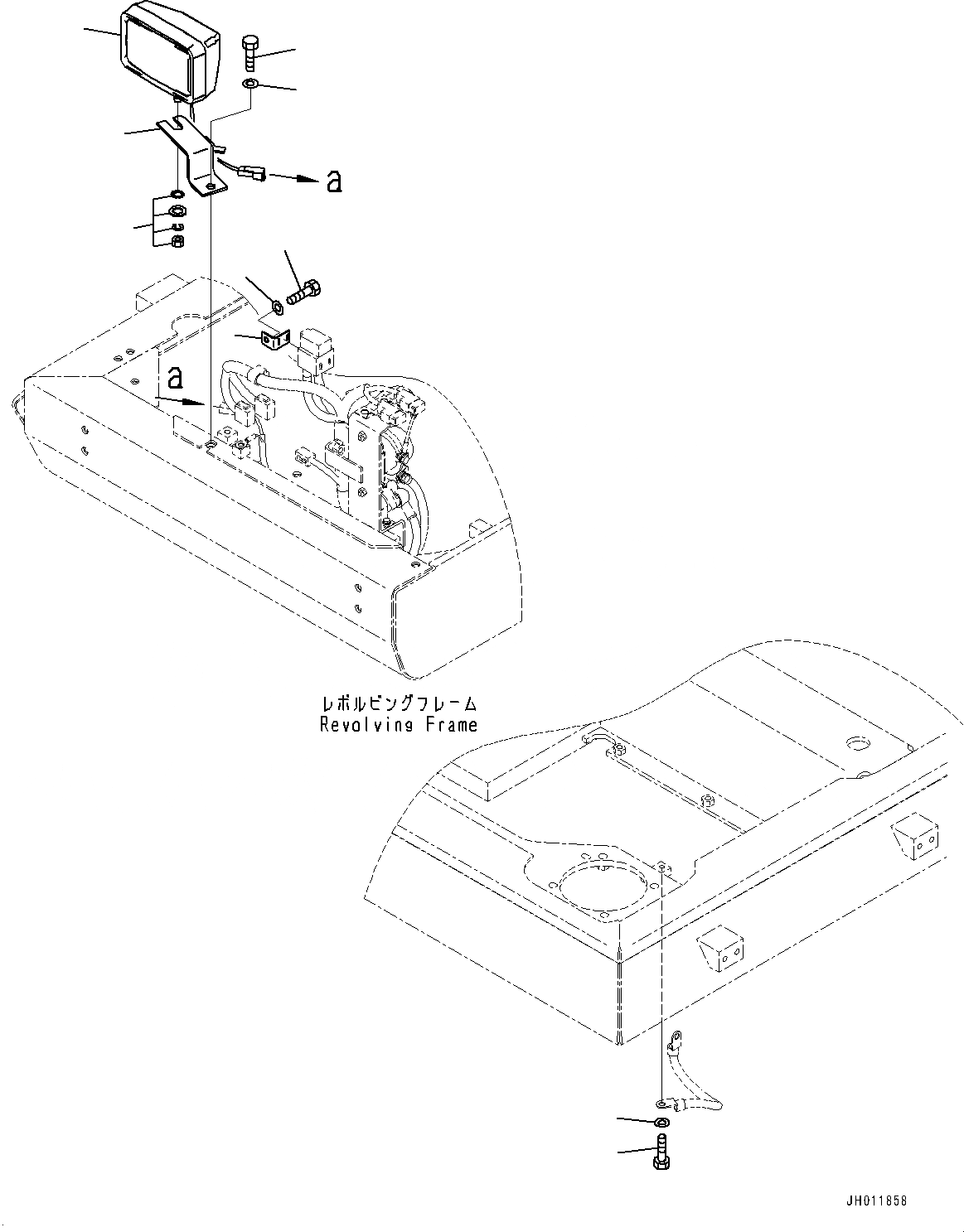 a

a

レボルビングフレーム
Revolving Frame

JH011858