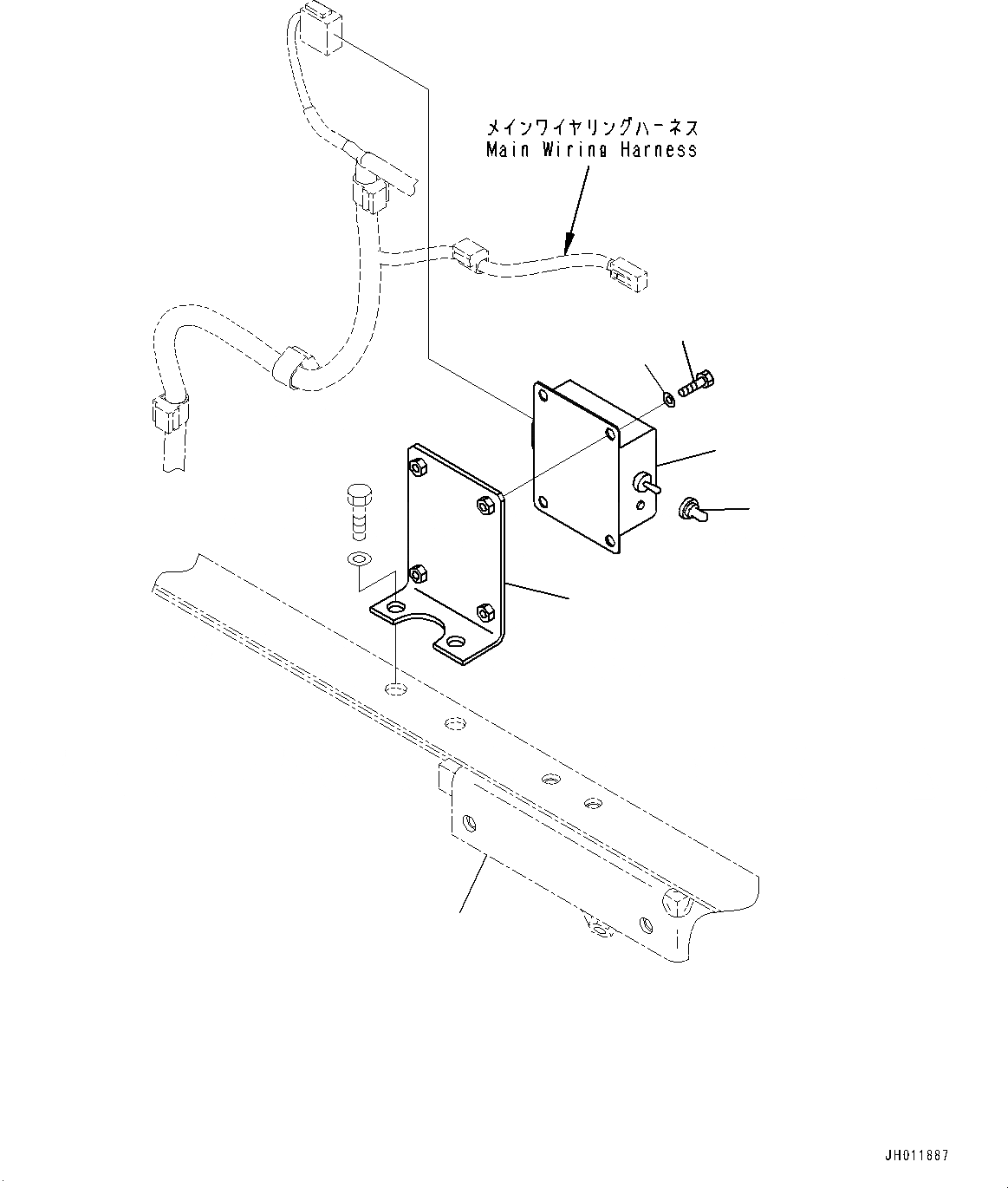 メインワイヤリングハーネス
Main Wiring Harness

JH011887