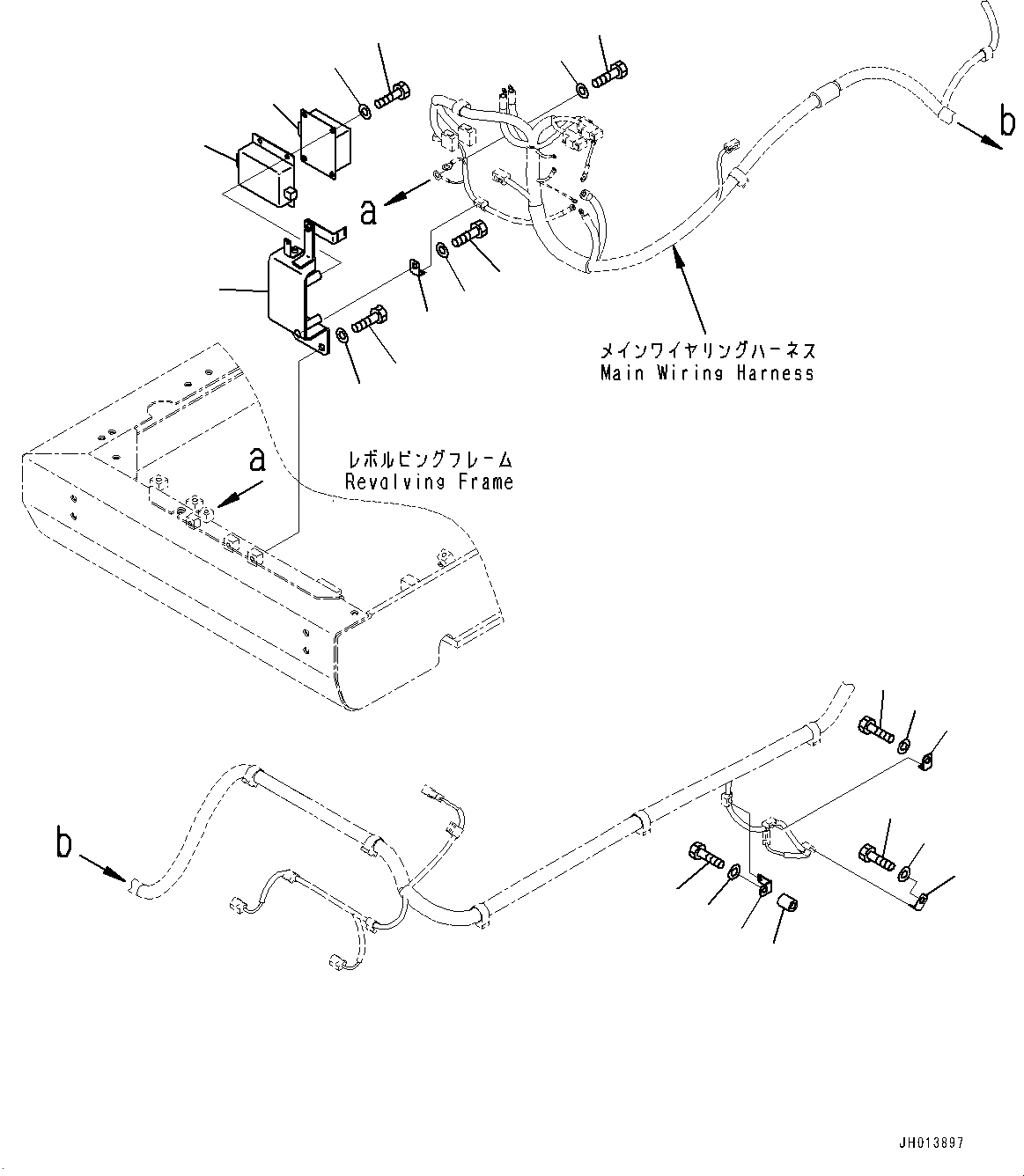 b

a

メインワイヤリングハーネス
Main Wiring Harness

a

レボルビングフレーム
Revolving Frame

b

JH013897