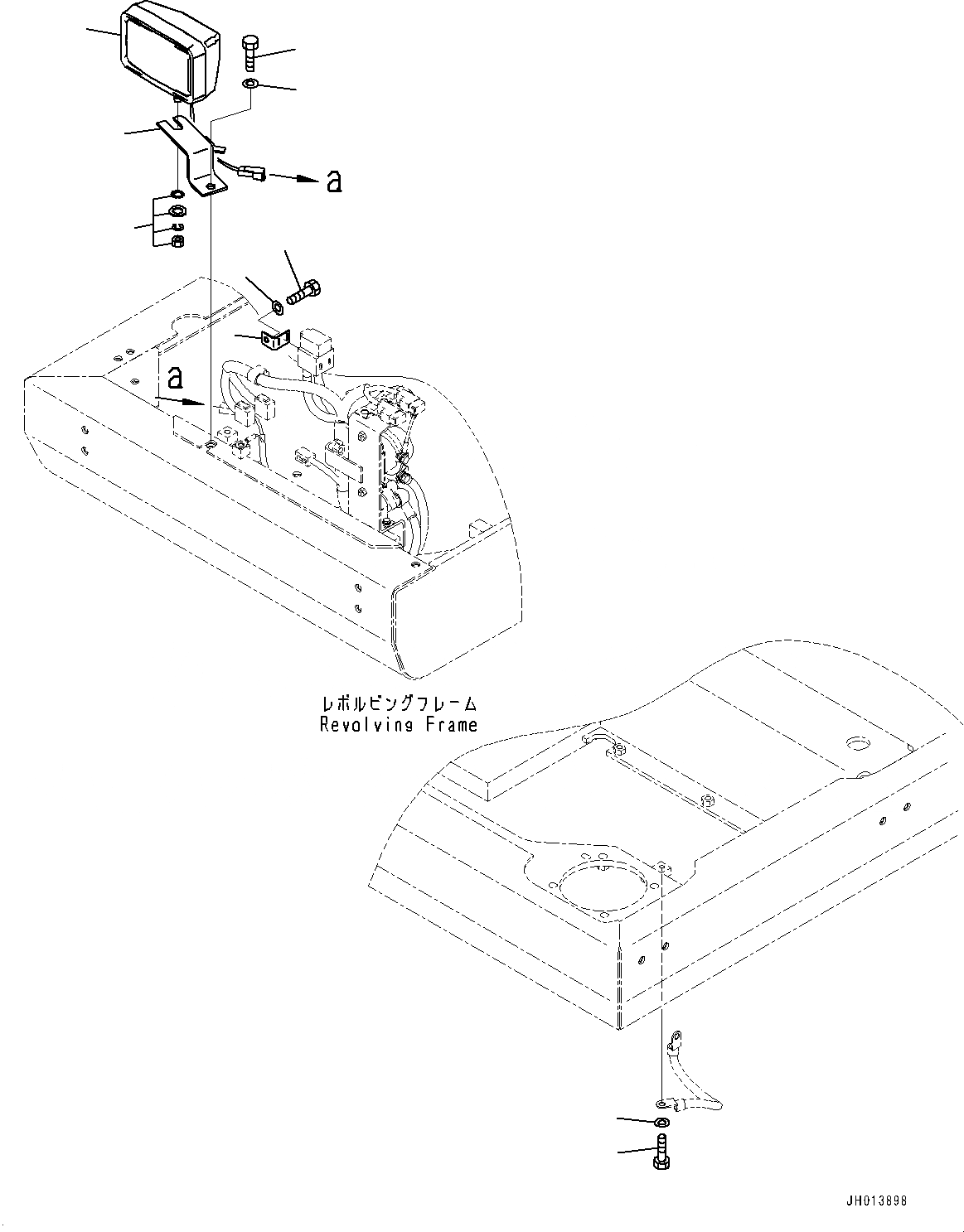 a

a

レボルビングフレーム
Revolving Frame

JH013898