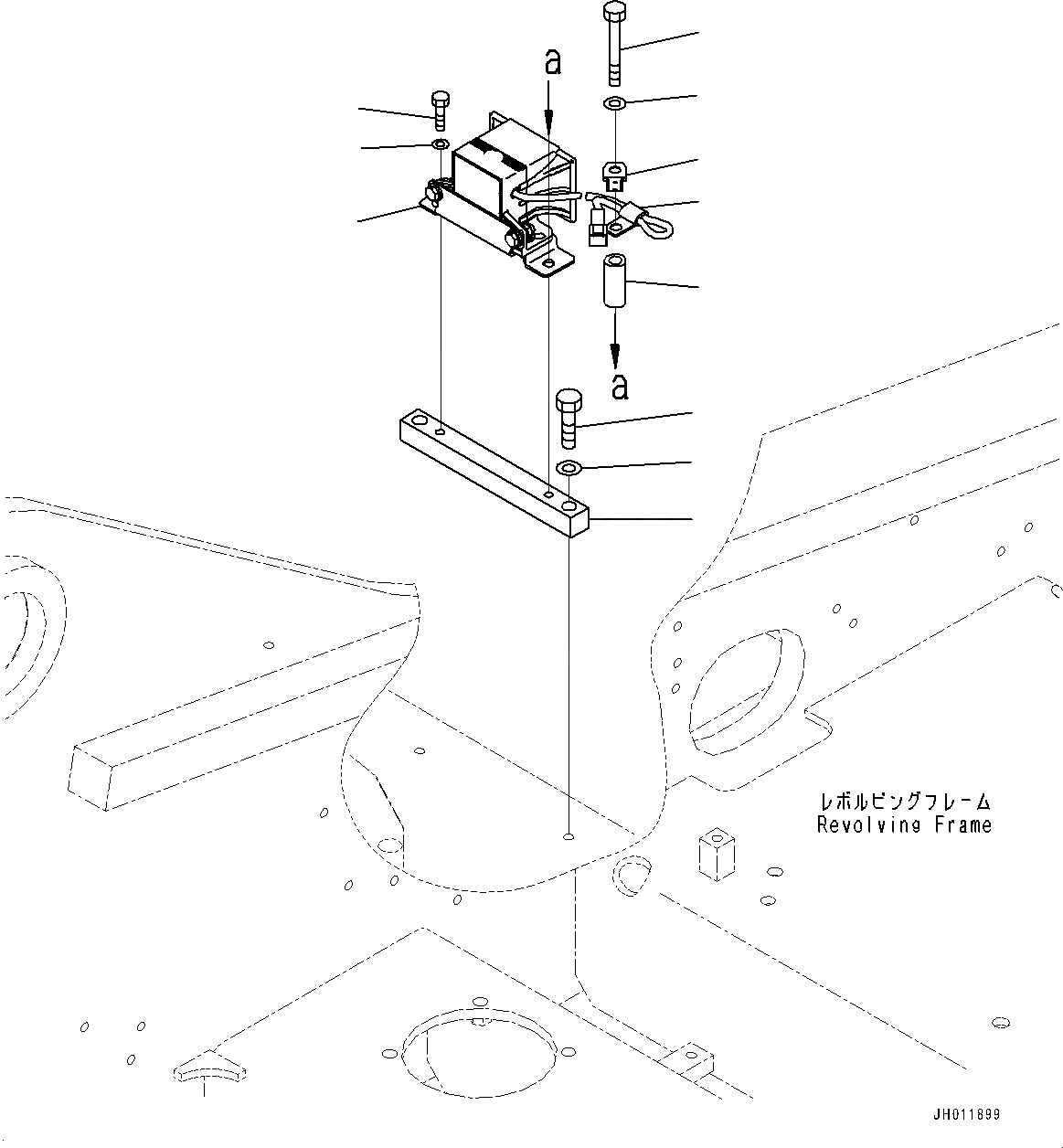 a

a

レボルビングフレーム
Revolving Frame

JH011899