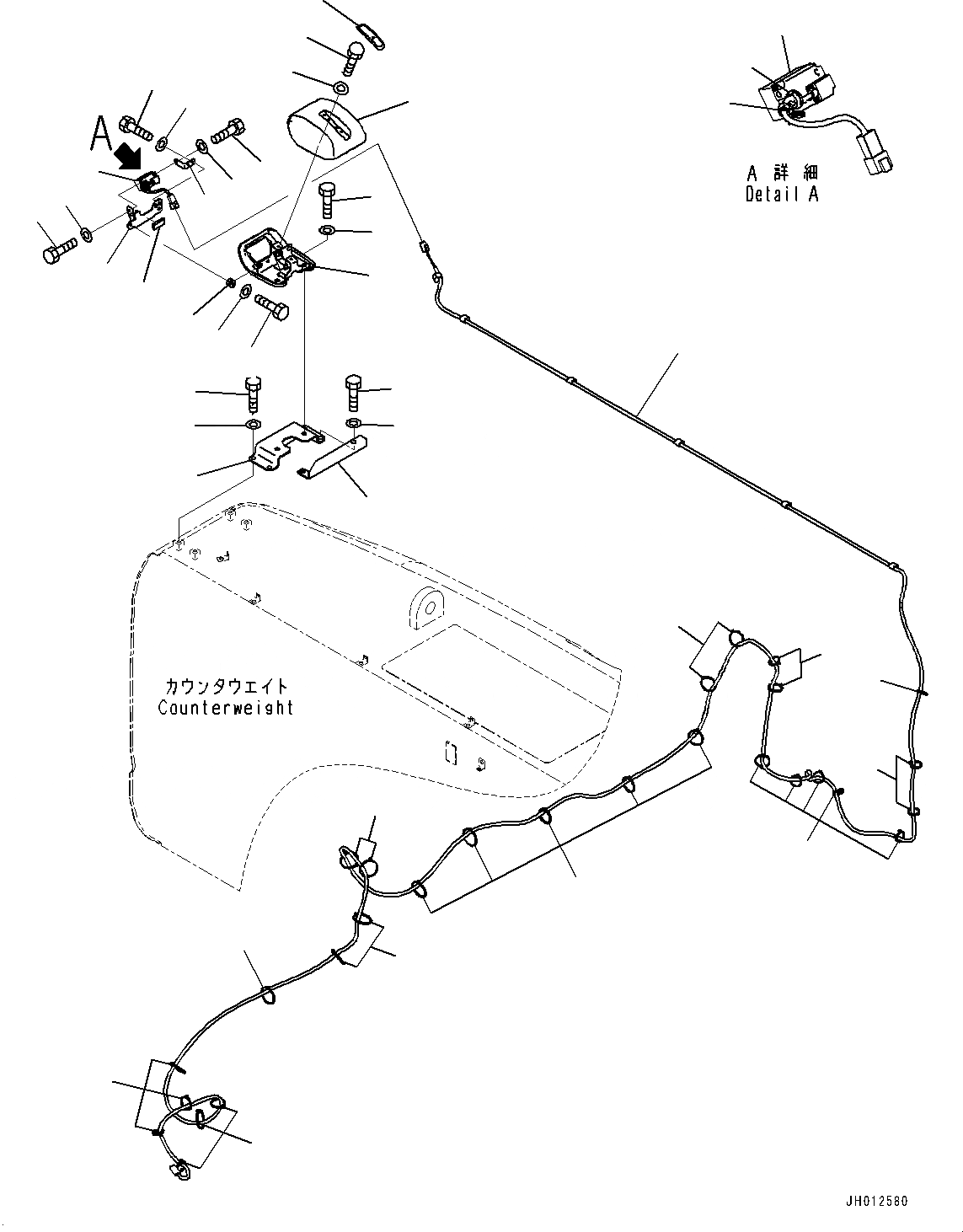 A

A 詳細
Detail A

カウンタウエイト
Counterweight

JH012580