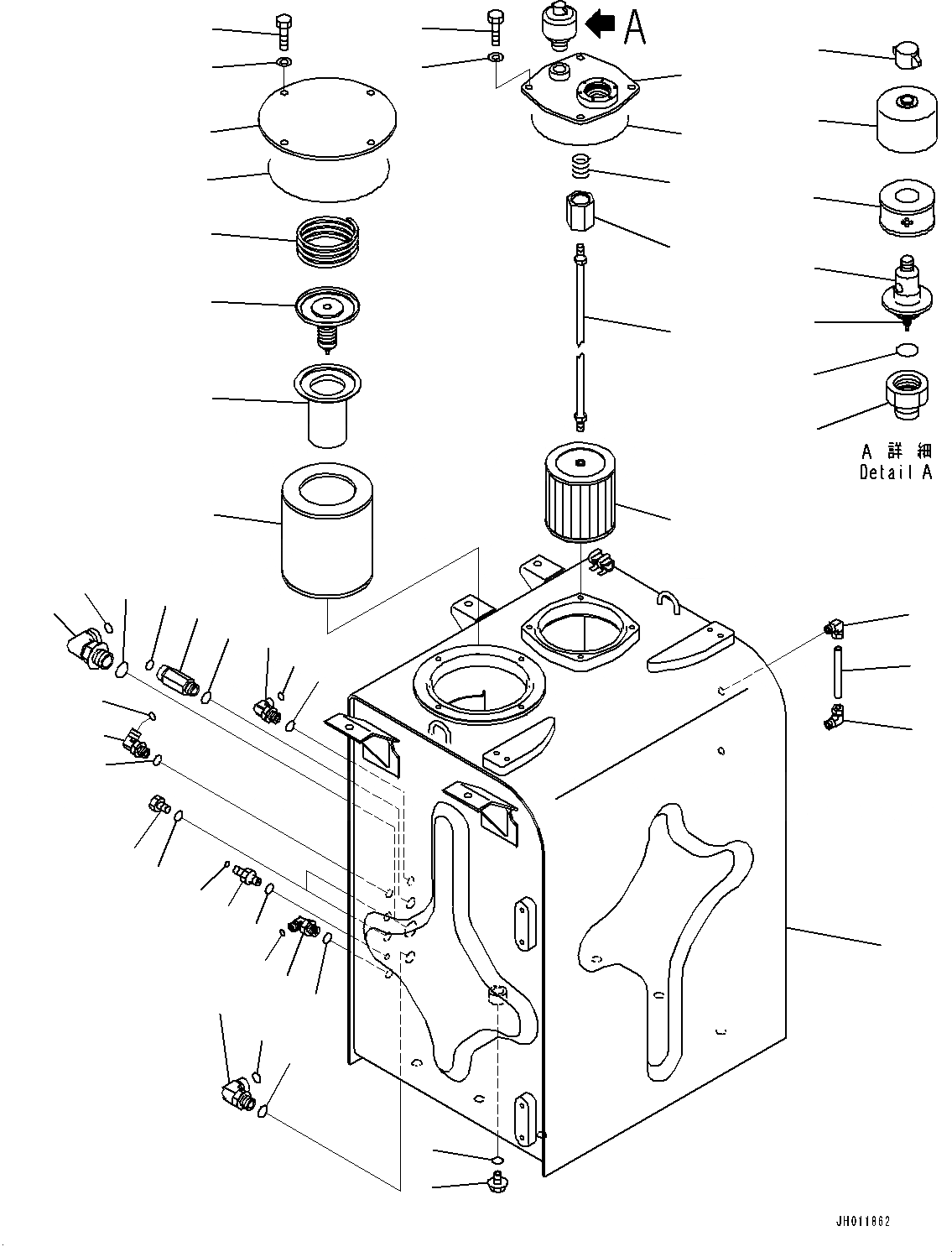 A

A 詳細
Detail A

JH011862