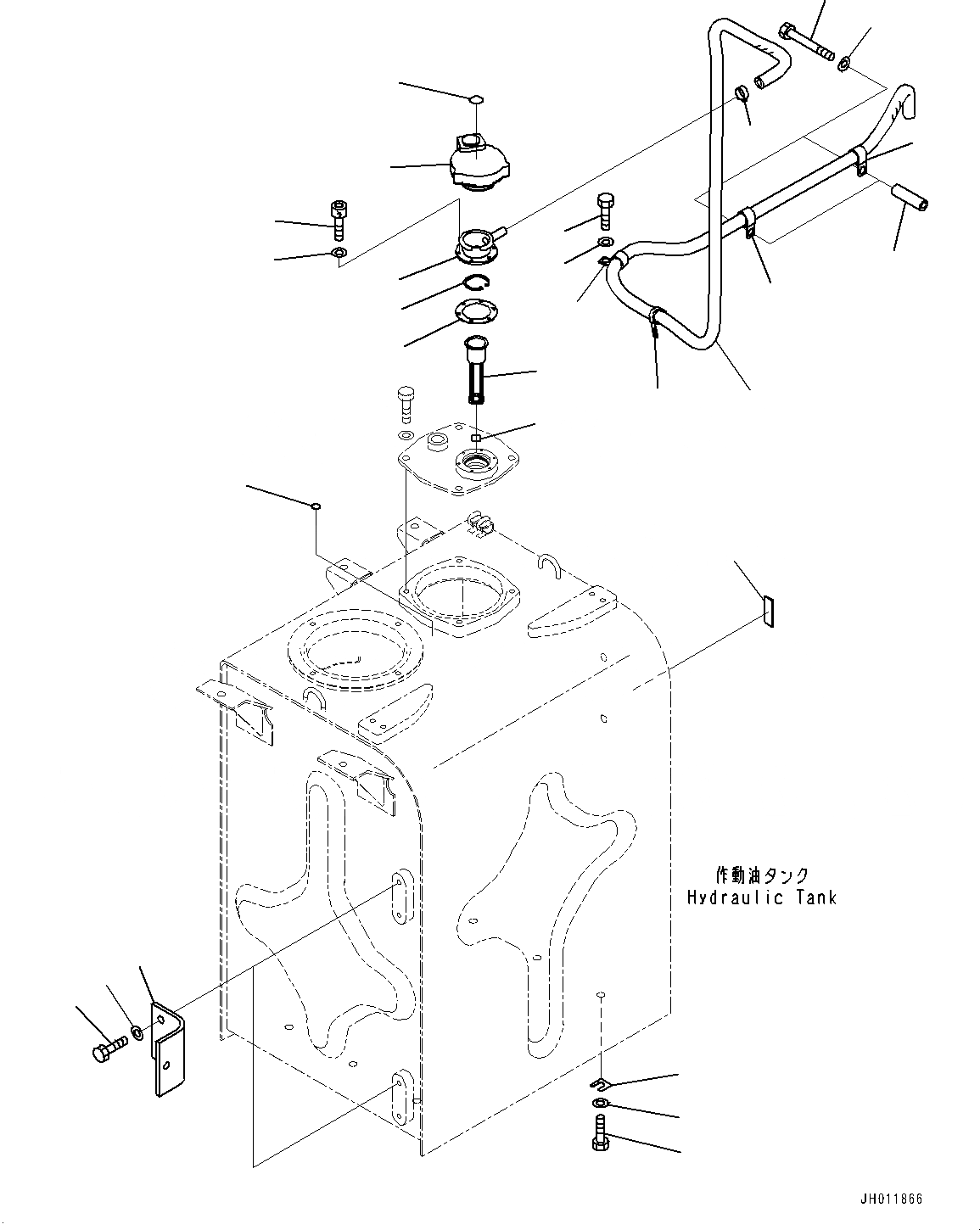 作動油タンク
Hydraulic Tank

JH011866