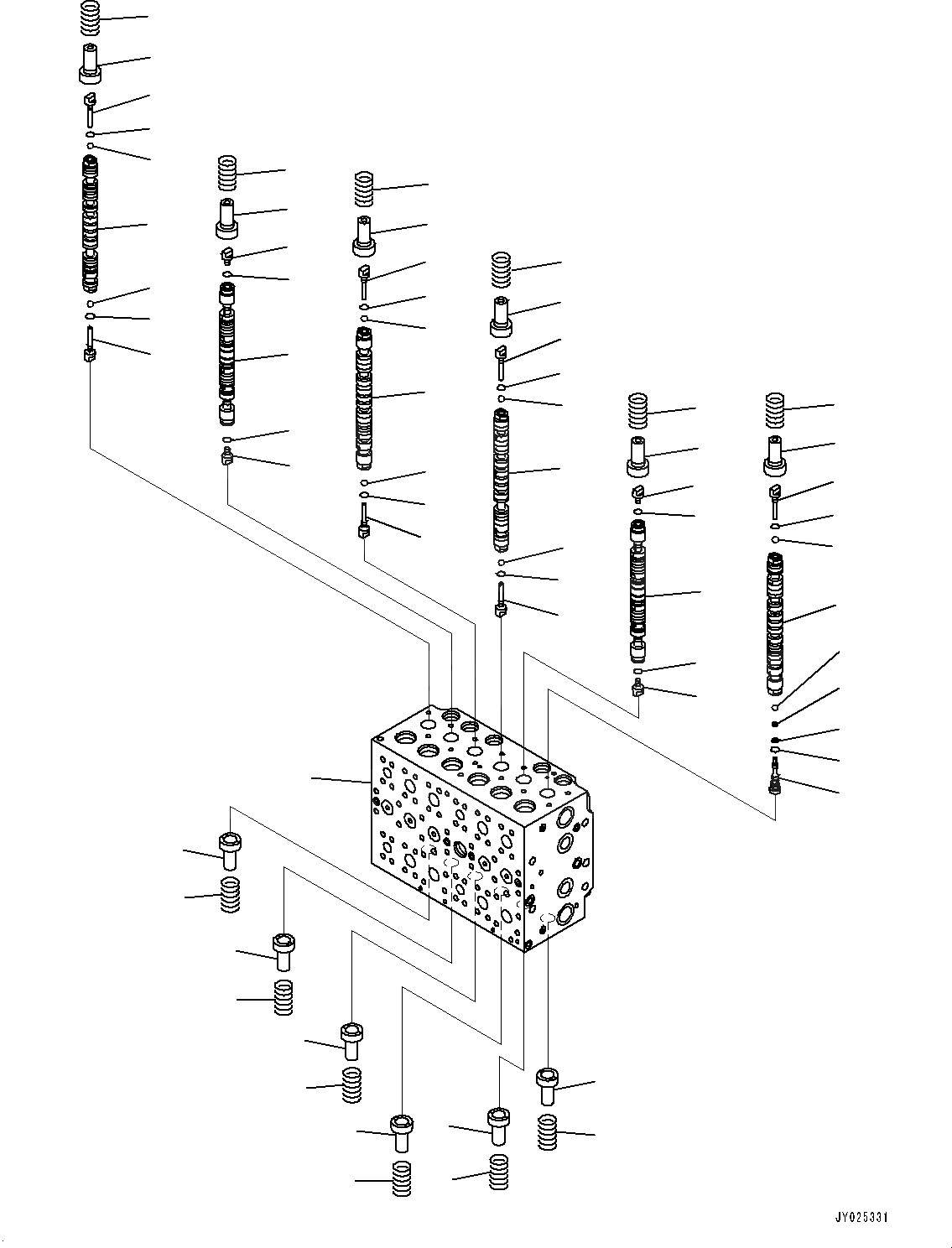 JY025331