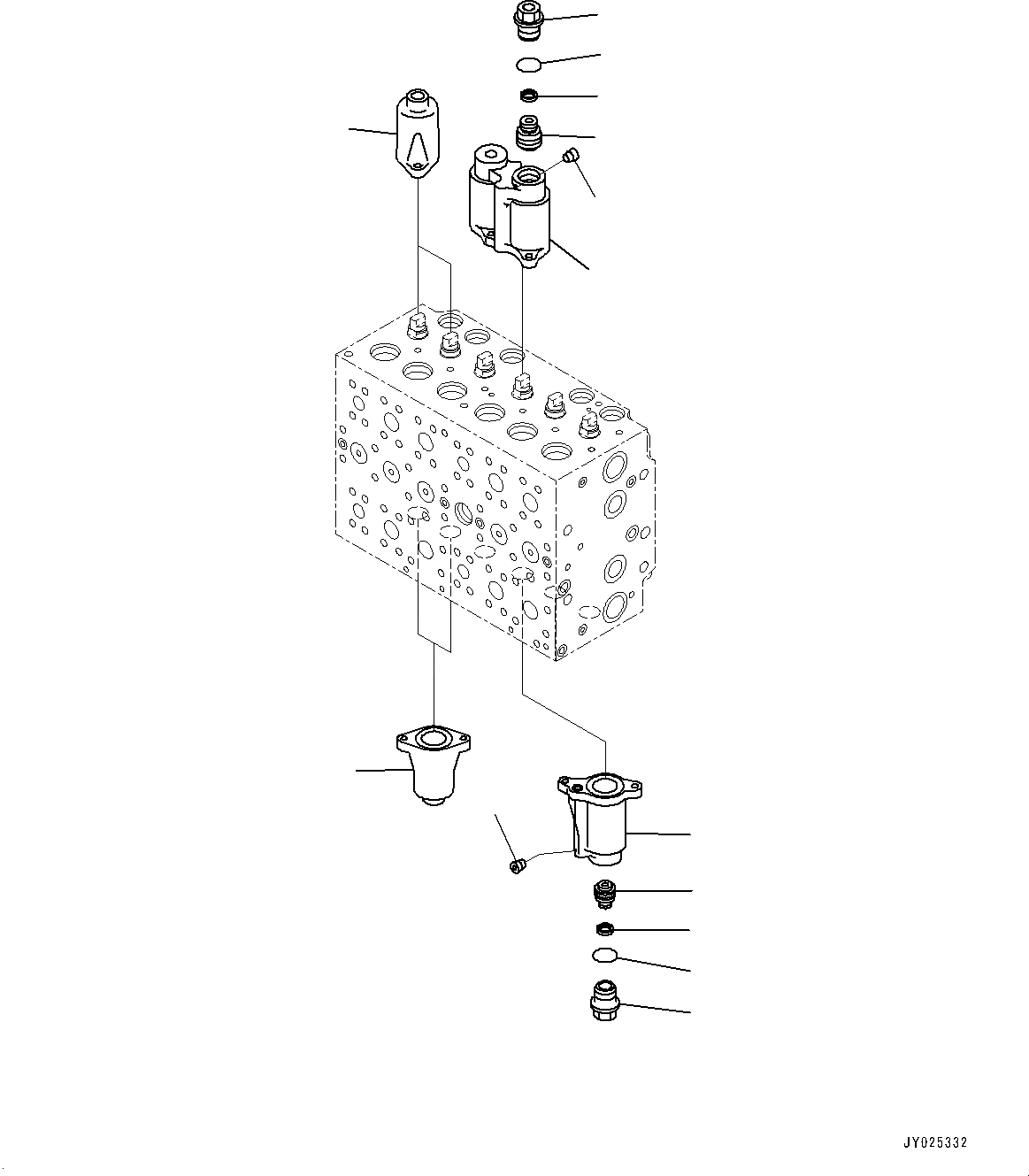 JY025332