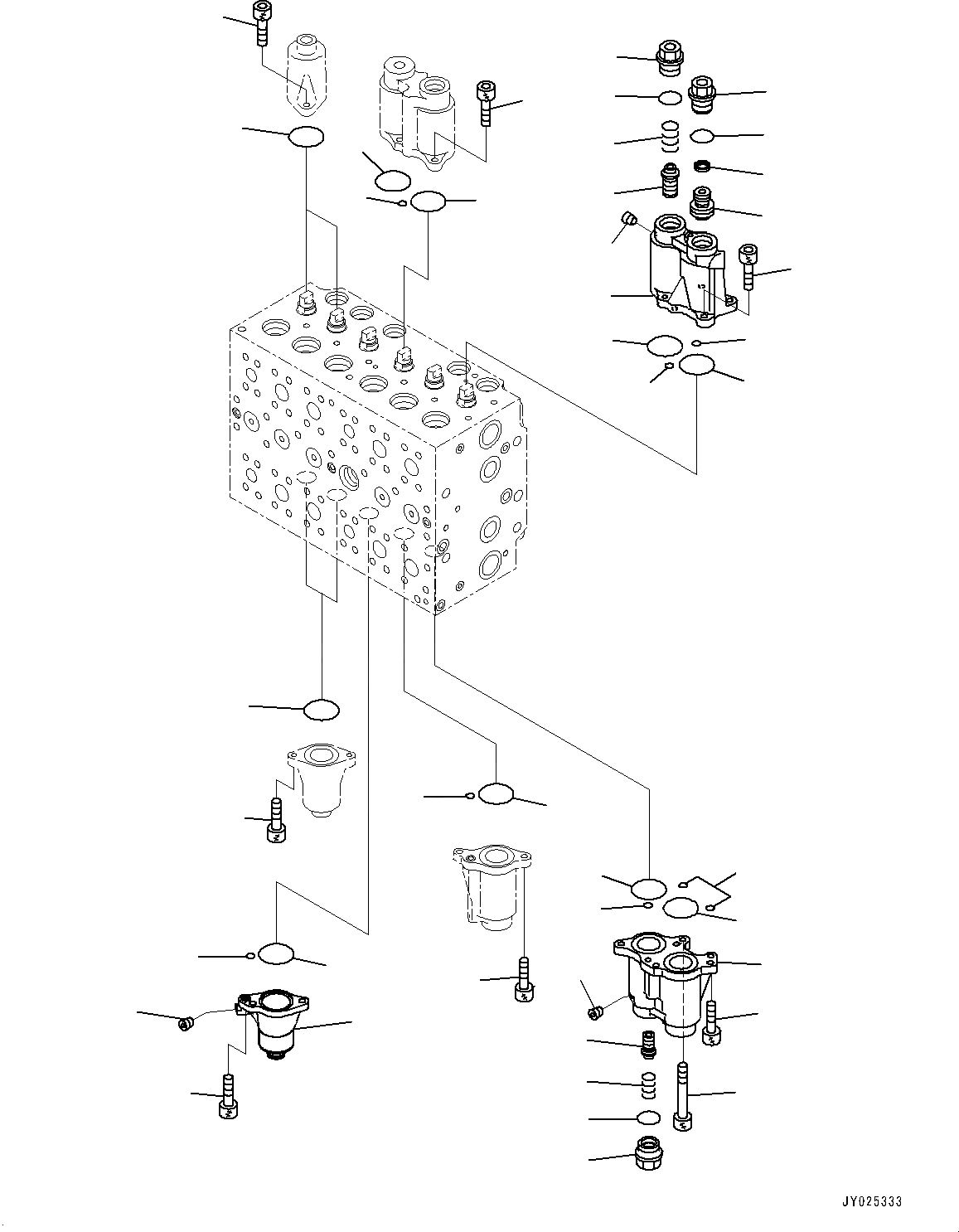 JY025333