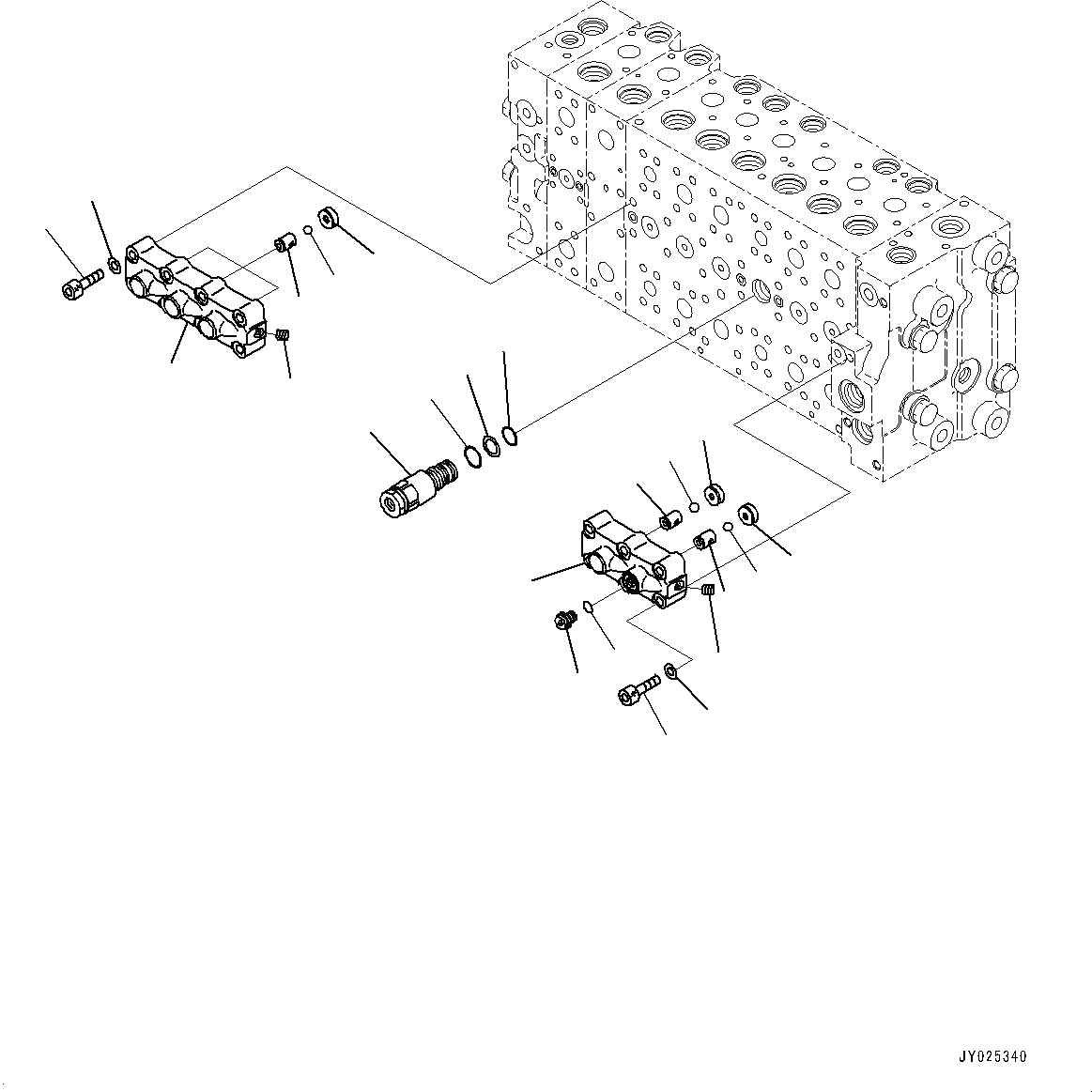 JY025340