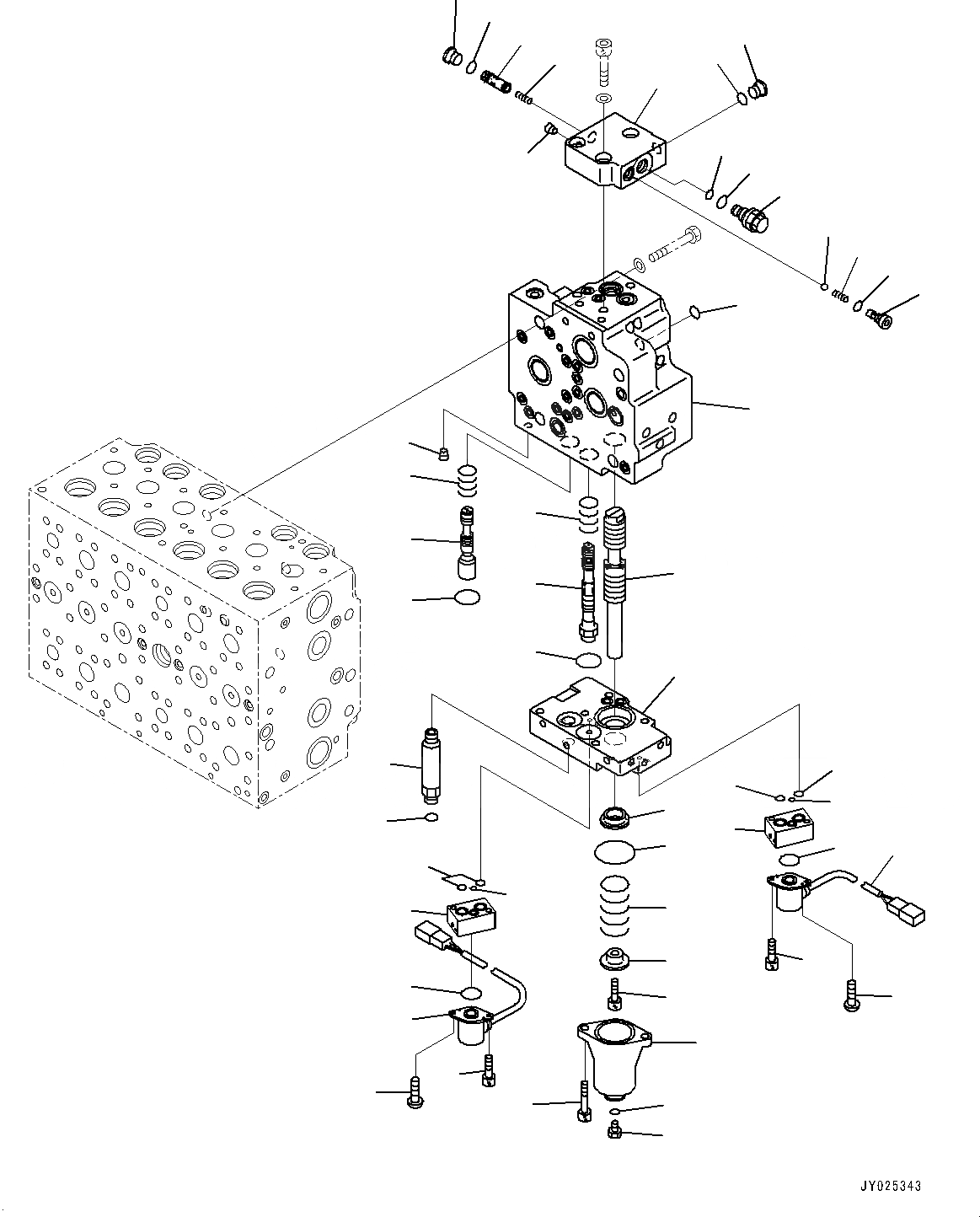 JY025343