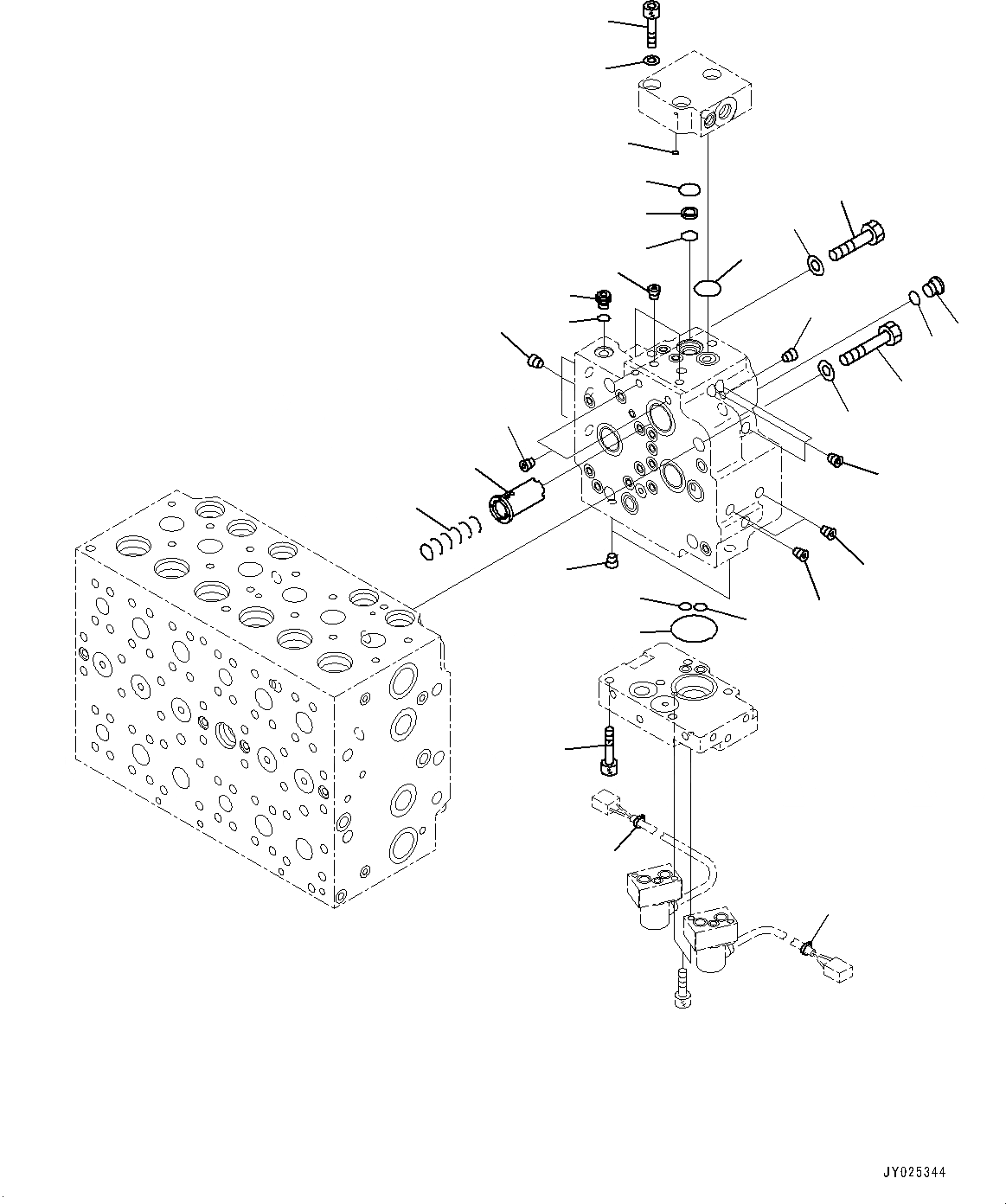 JY025344