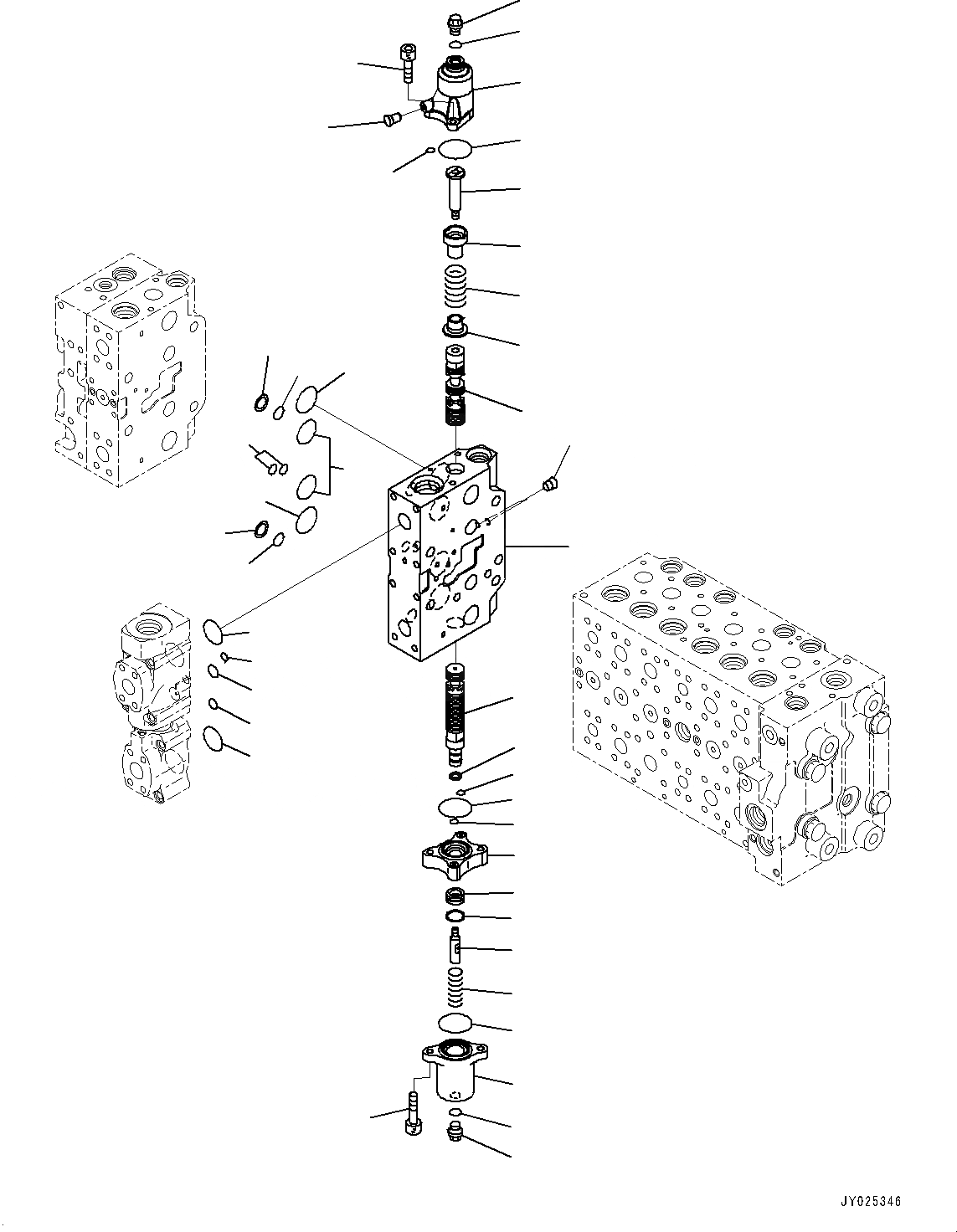 JY025346