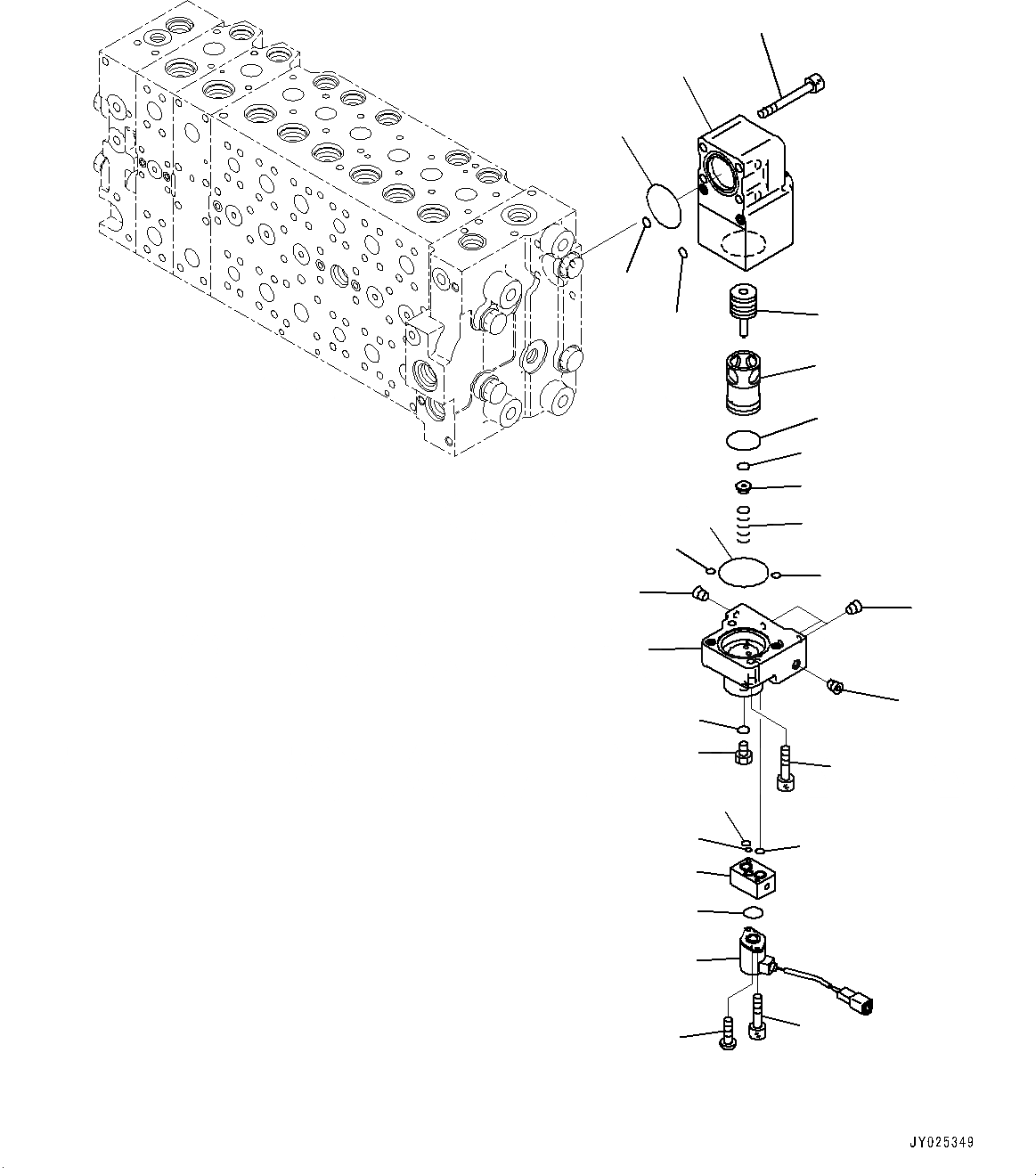 JY025349