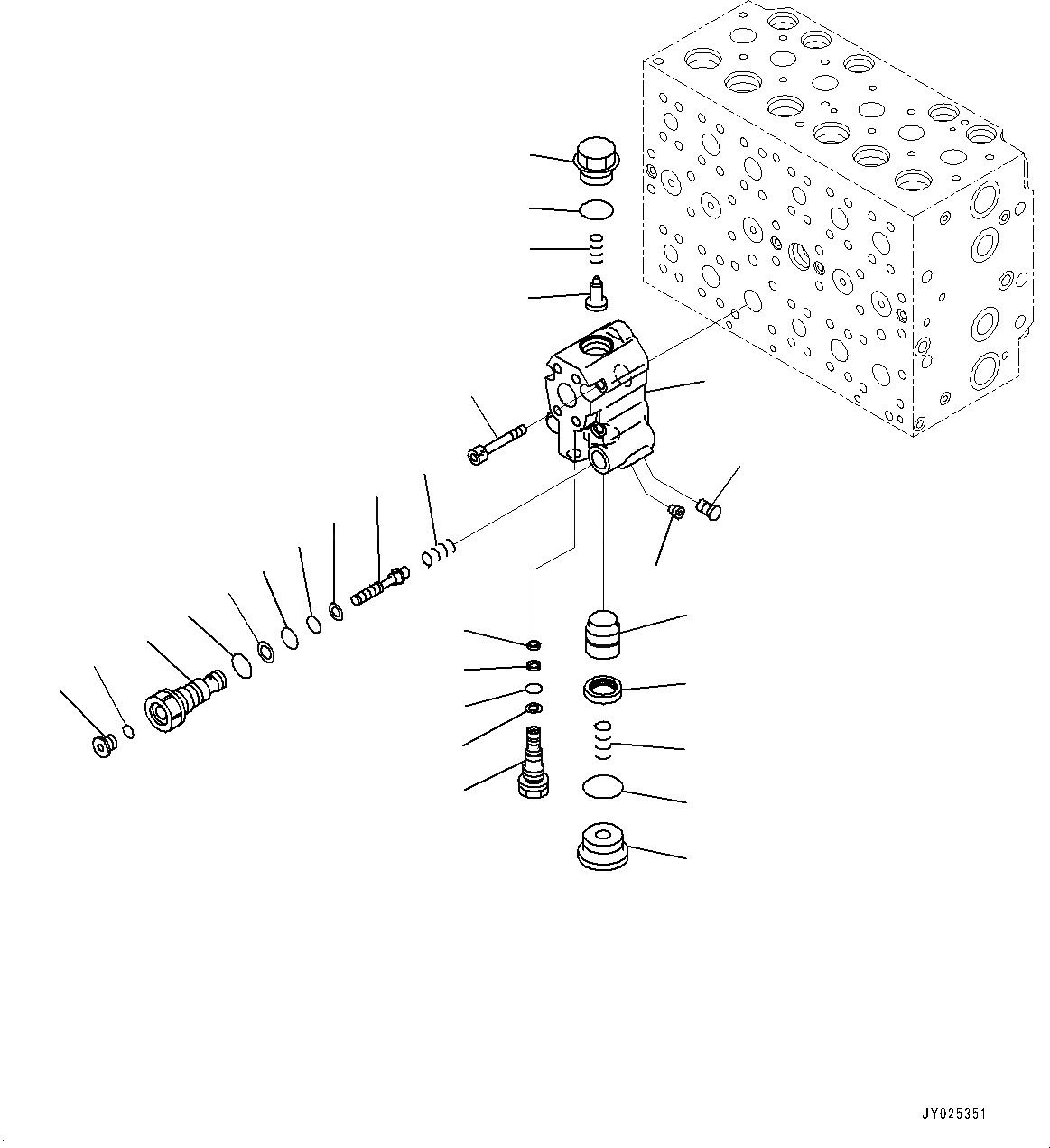 JY025351