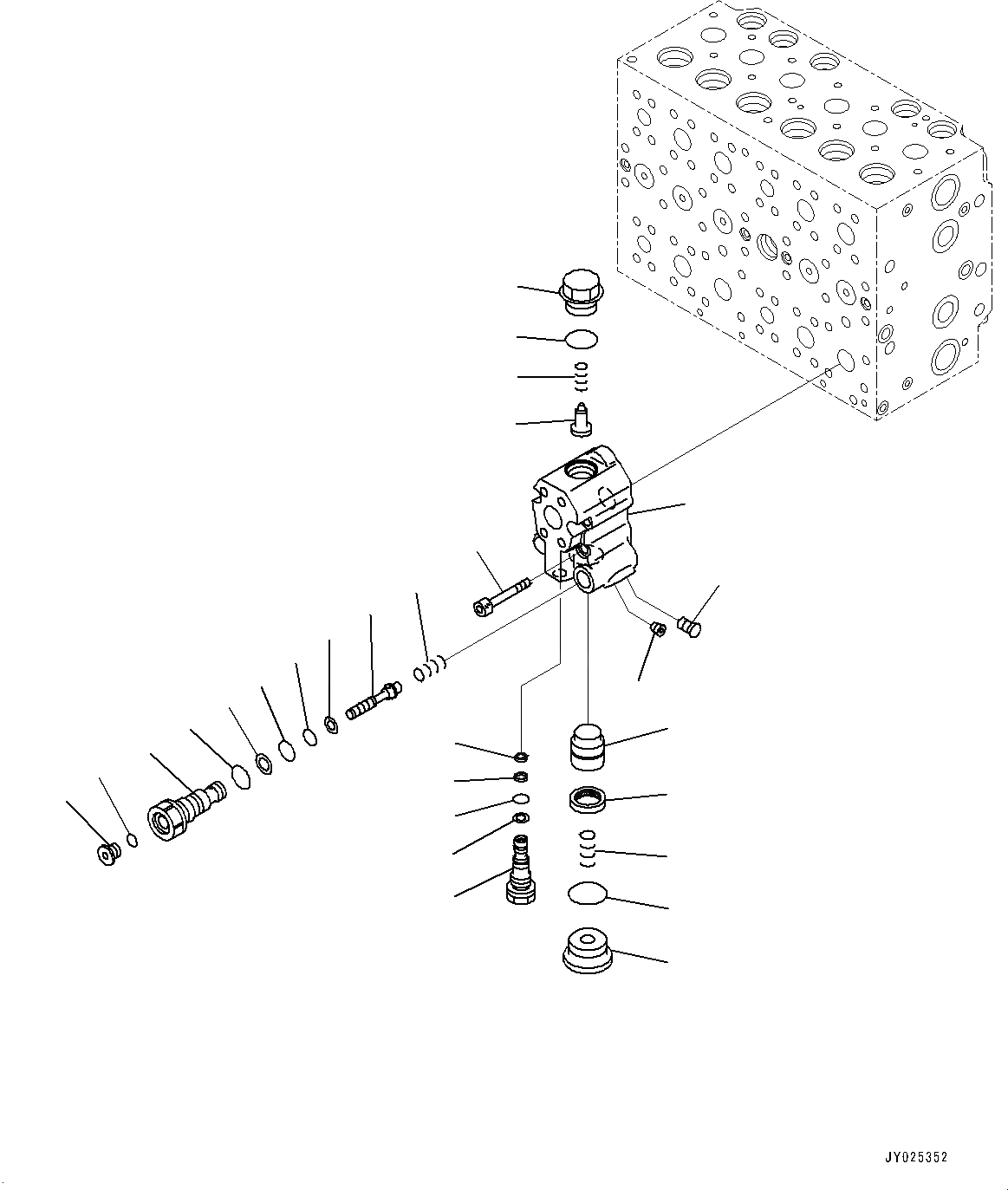 JY025352