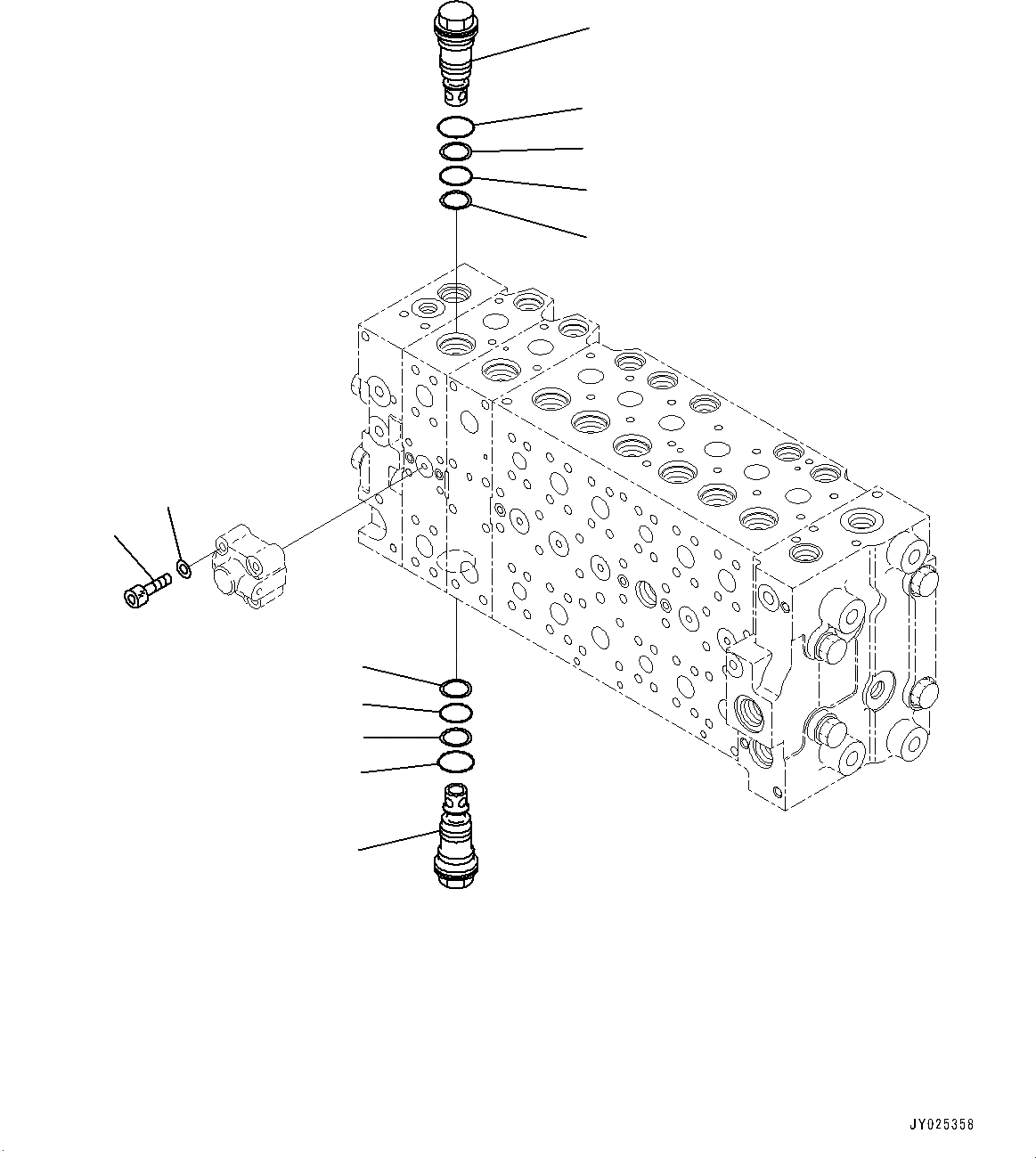 JY025358