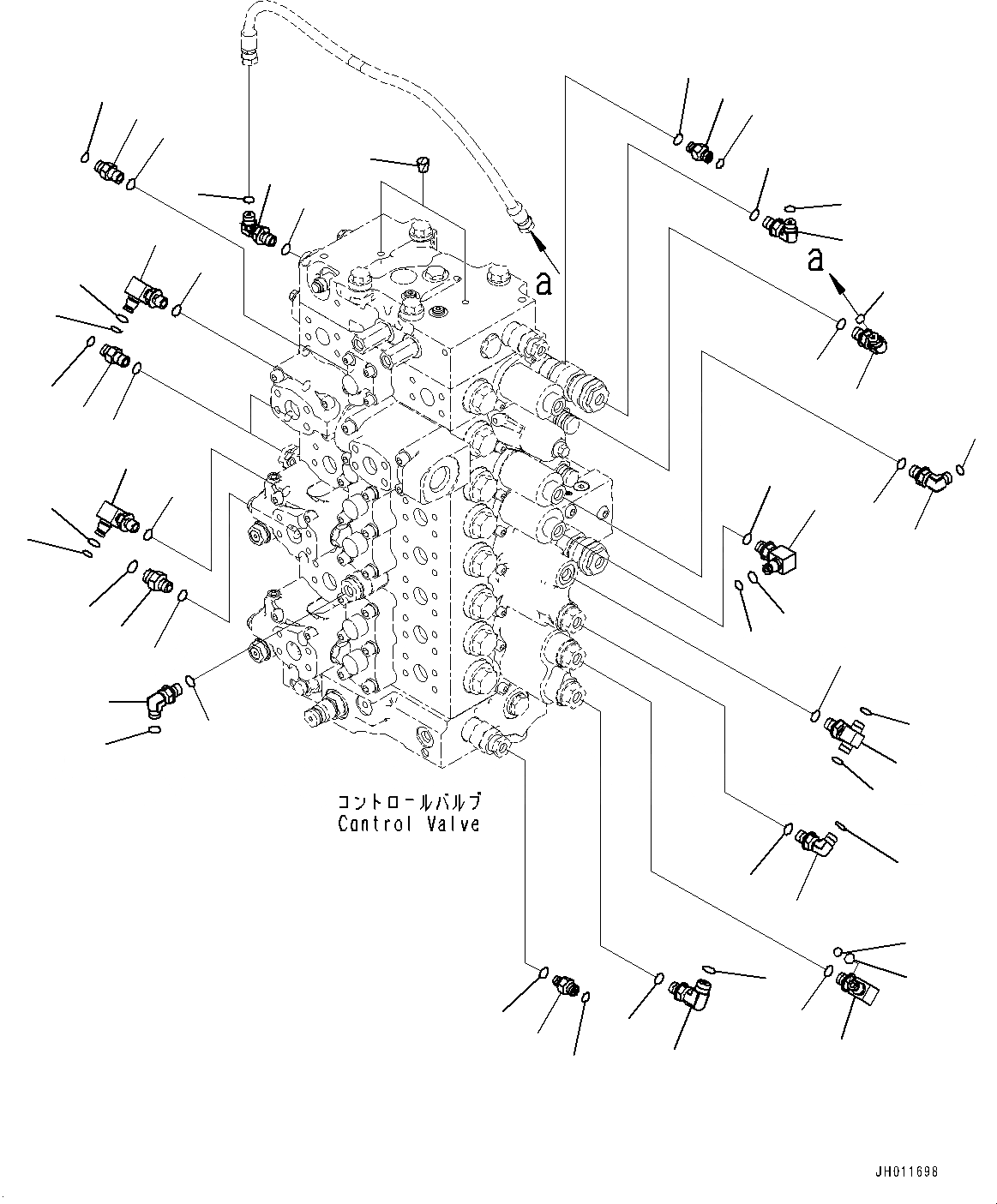 a

a

コントロールバルブ
Control Valve

JH011698