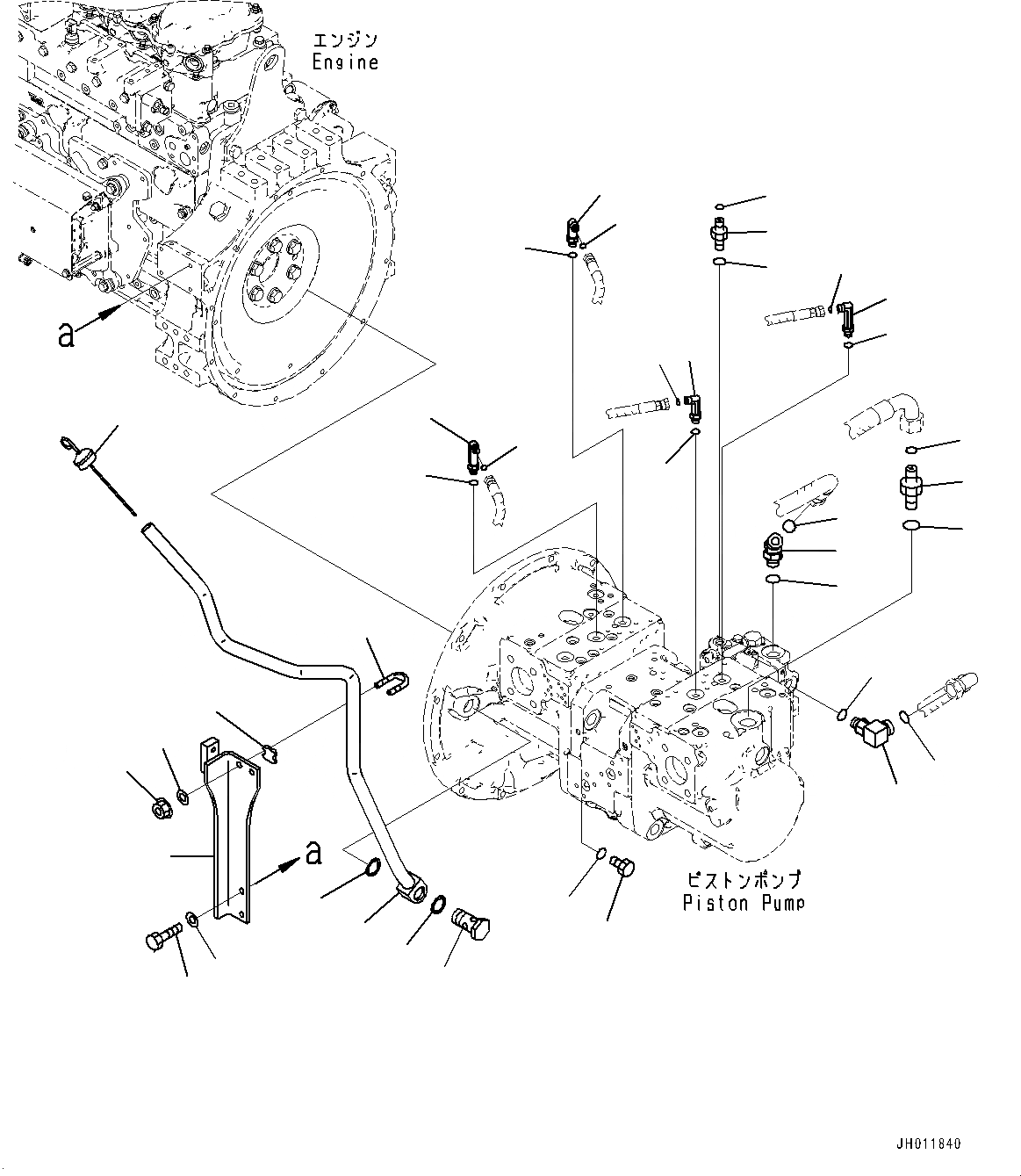 エンジン
Engine

a

a

ピストンポンプ
Piston Pump

JH011840