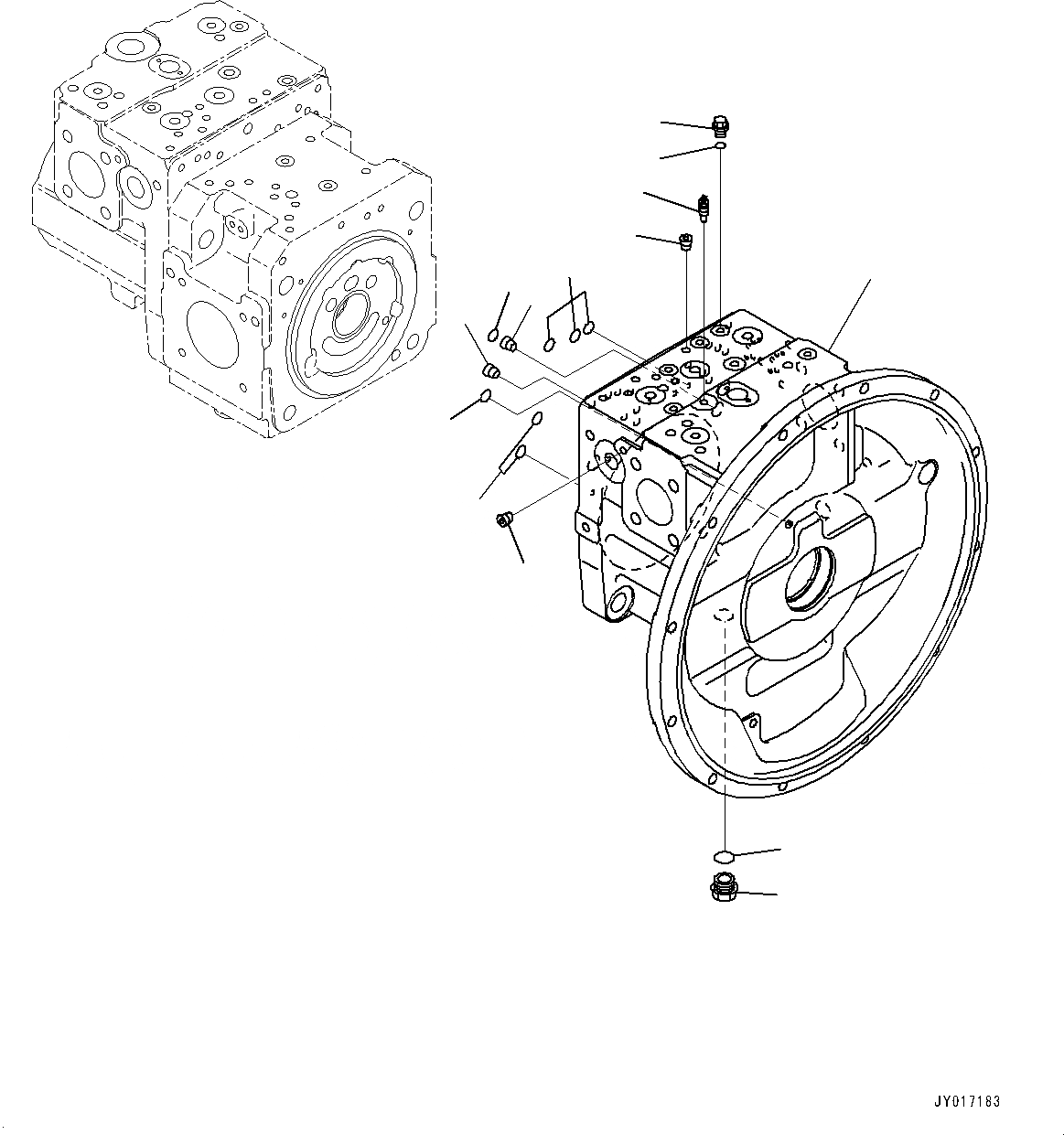 JY017183