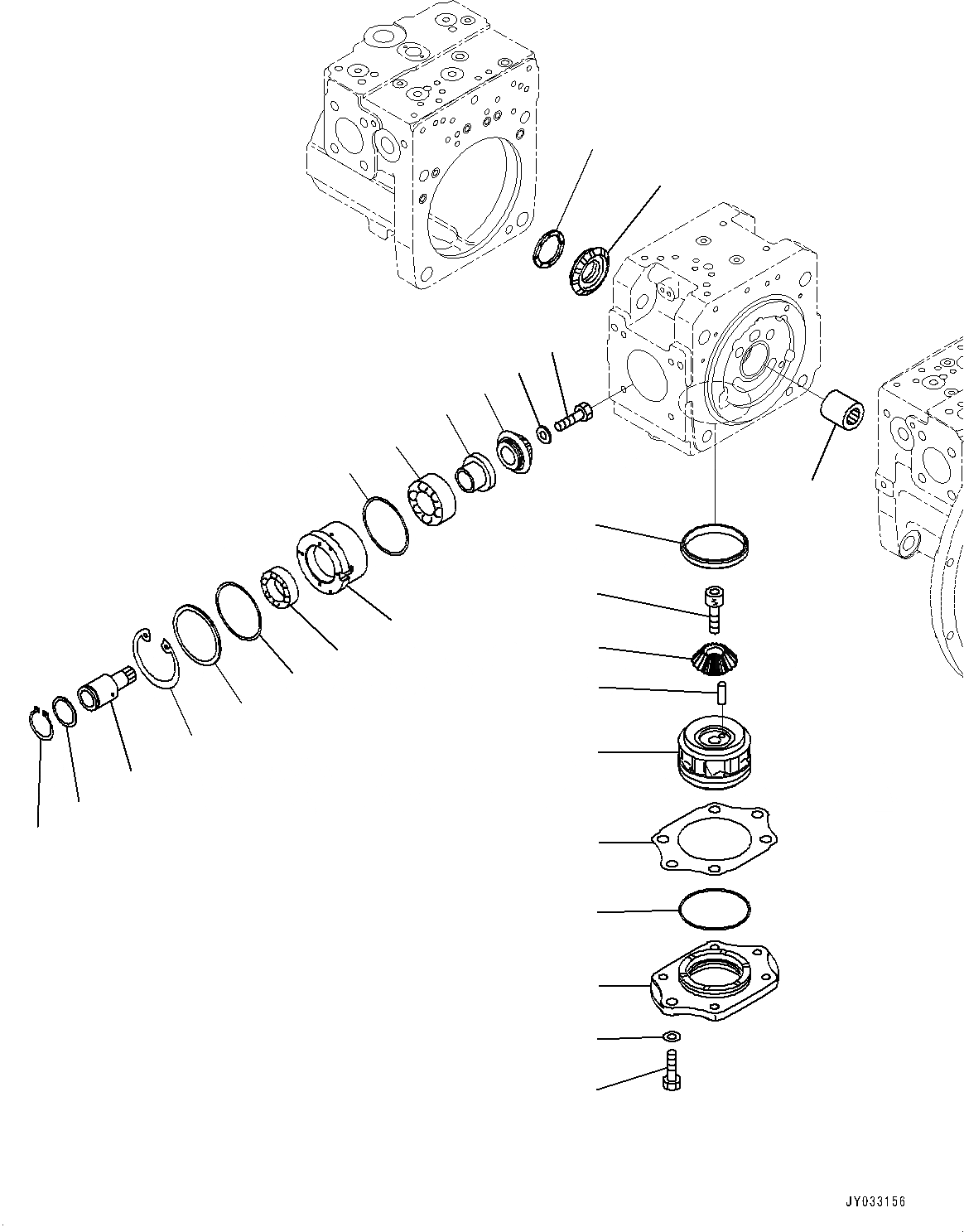 JY033156