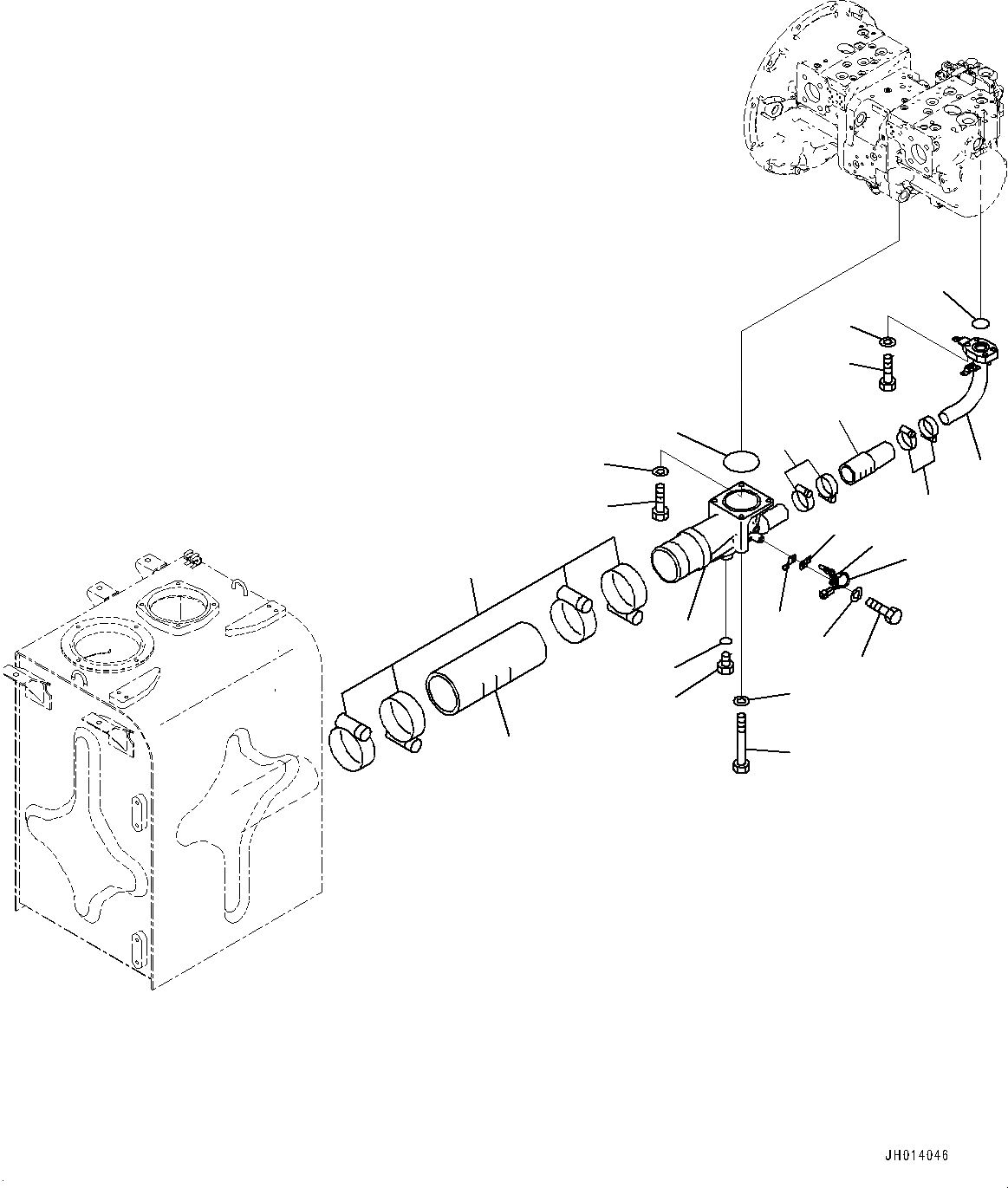 JH014046