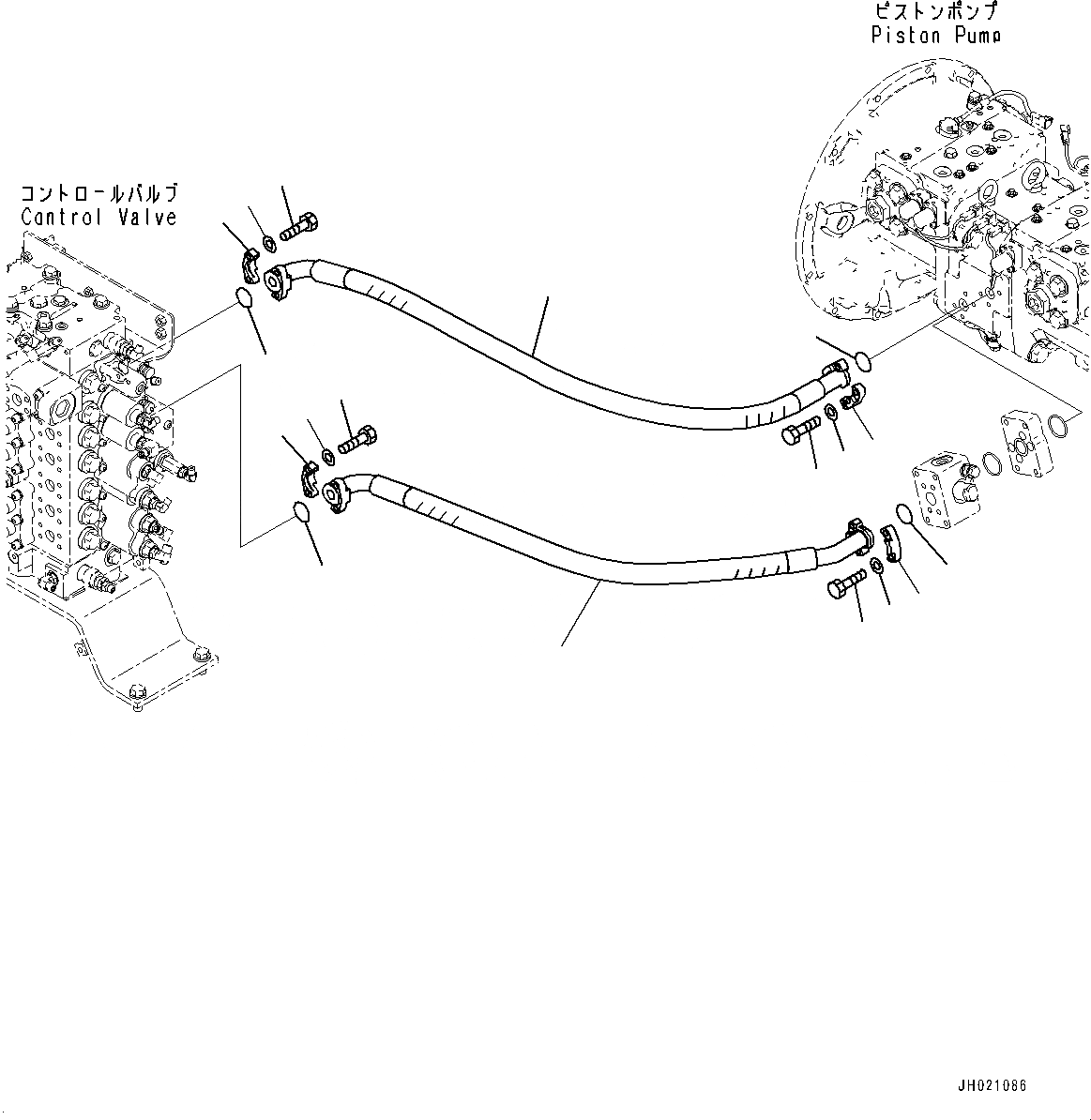 ピストンポンプ
Piston Pump

コントロールバルブ
Control Valve

JH021086