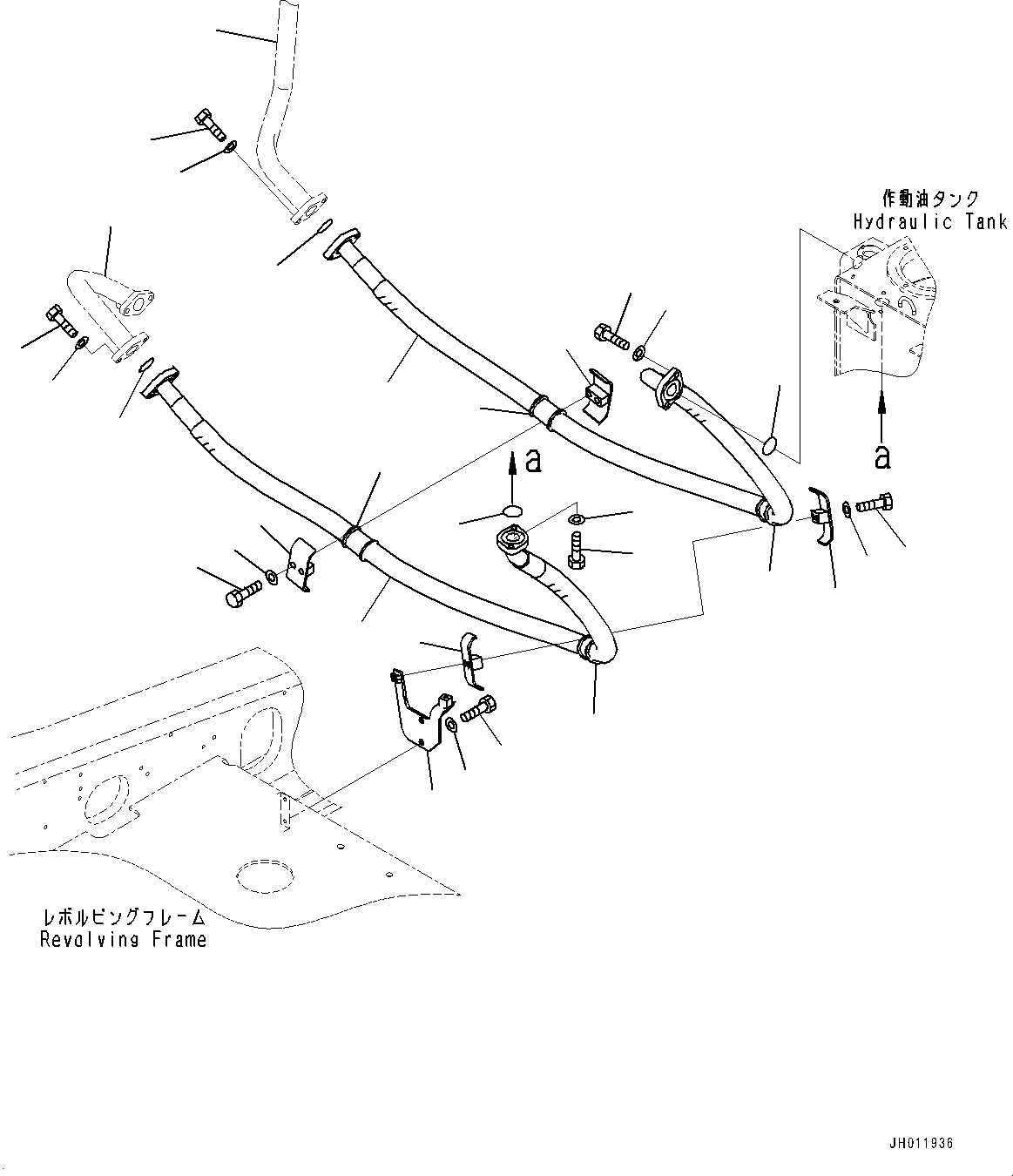 作動油タンク
Hydraulic Tank

a

a

レボルビングフレーム
Revolving Frame

JH011936