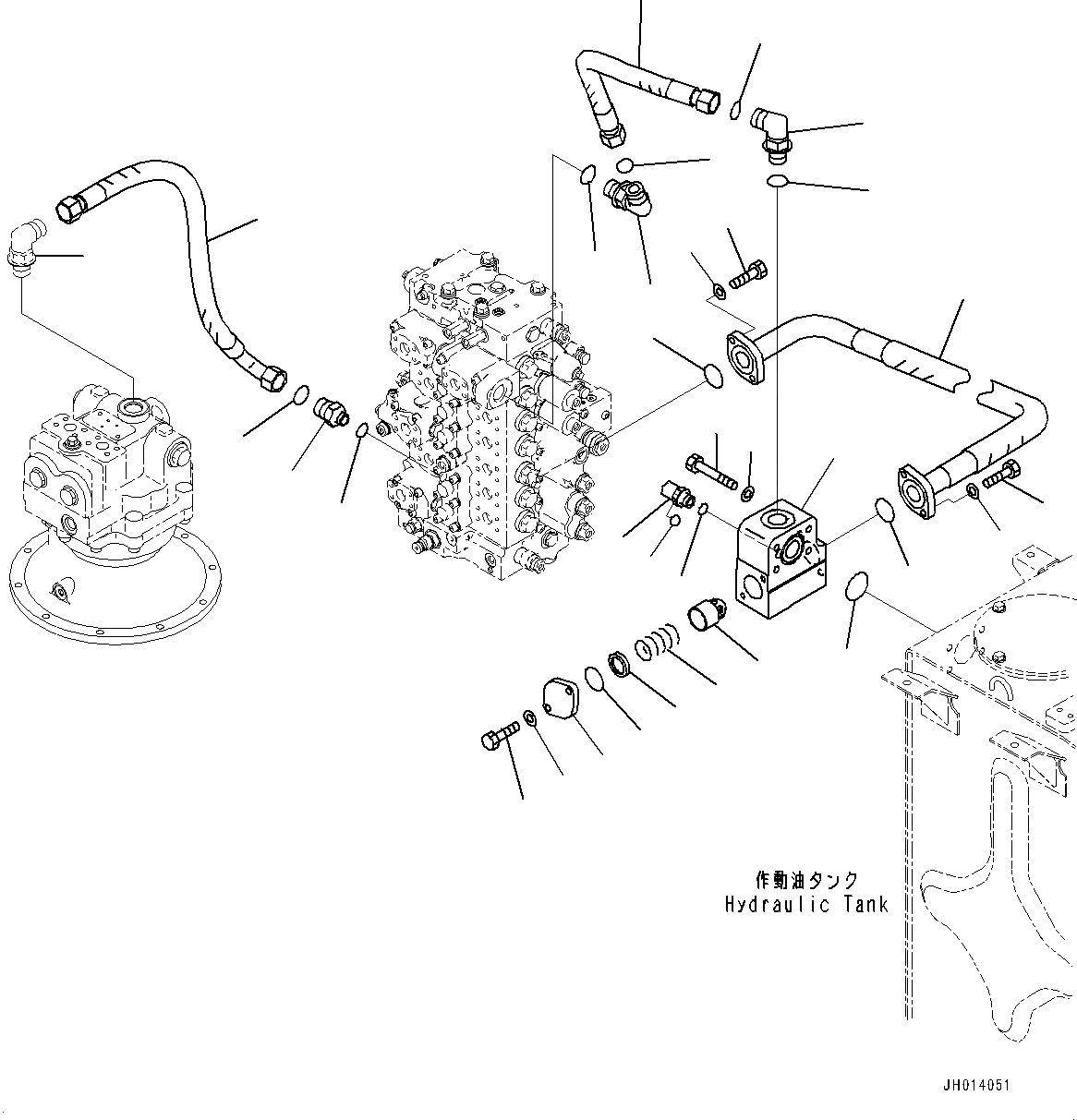 作動油タンク
Hydraulic Tank

JH014051