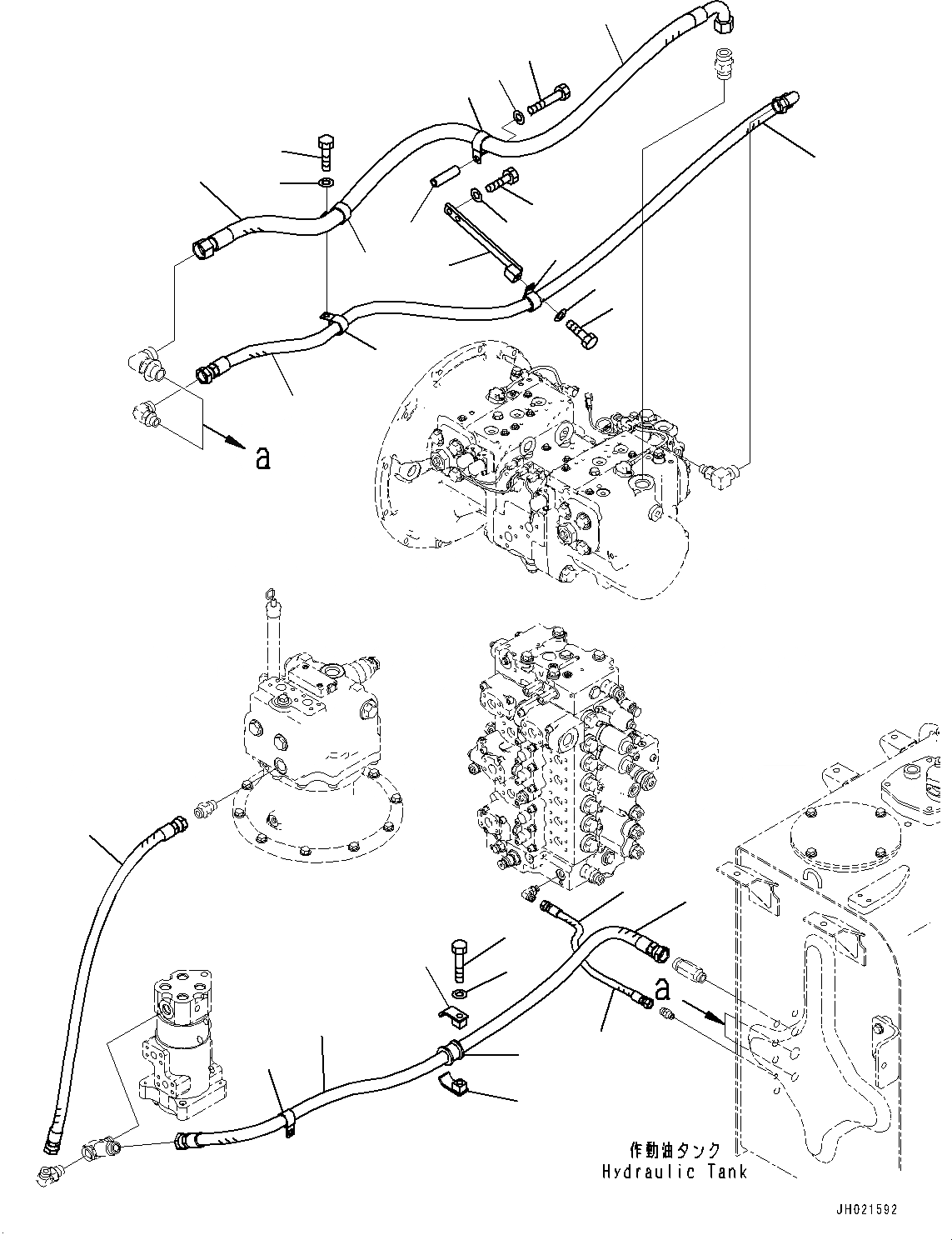 a

a

作動油タンク
Hydraulic Tank

JH021592