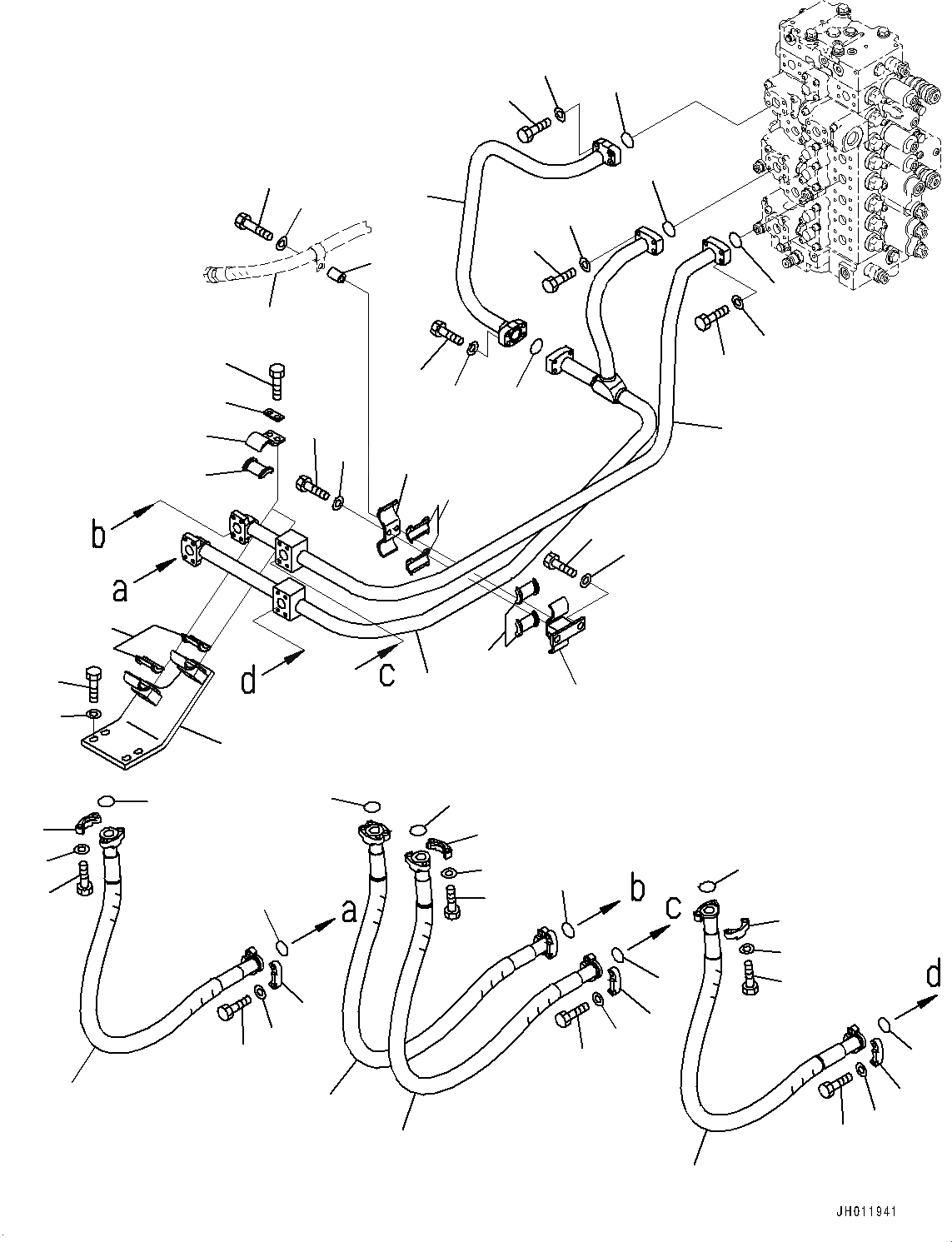 b
a
d
c
a
b
c
d
JH011941