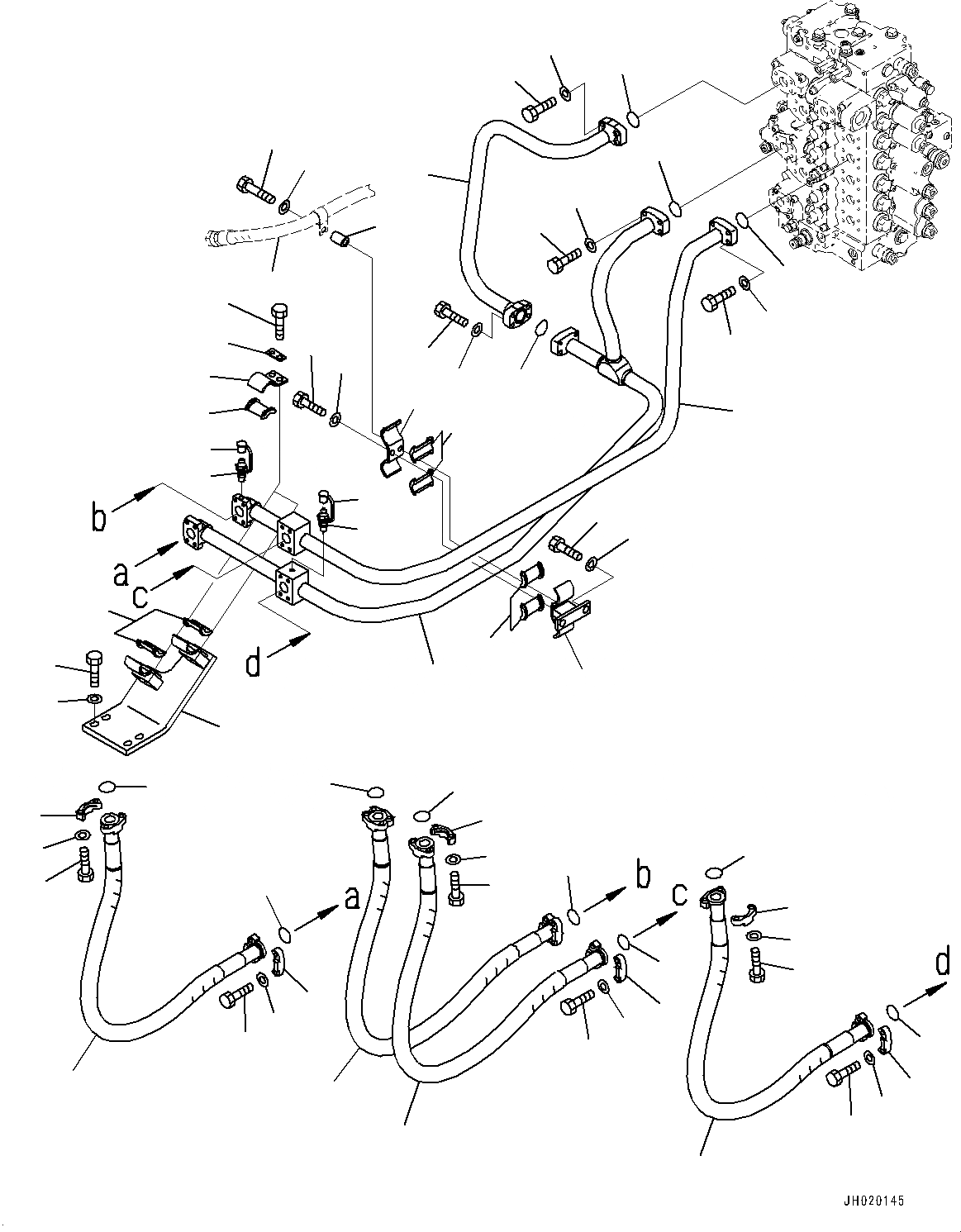 b
a
c
d
a
b
c
d
JH020145