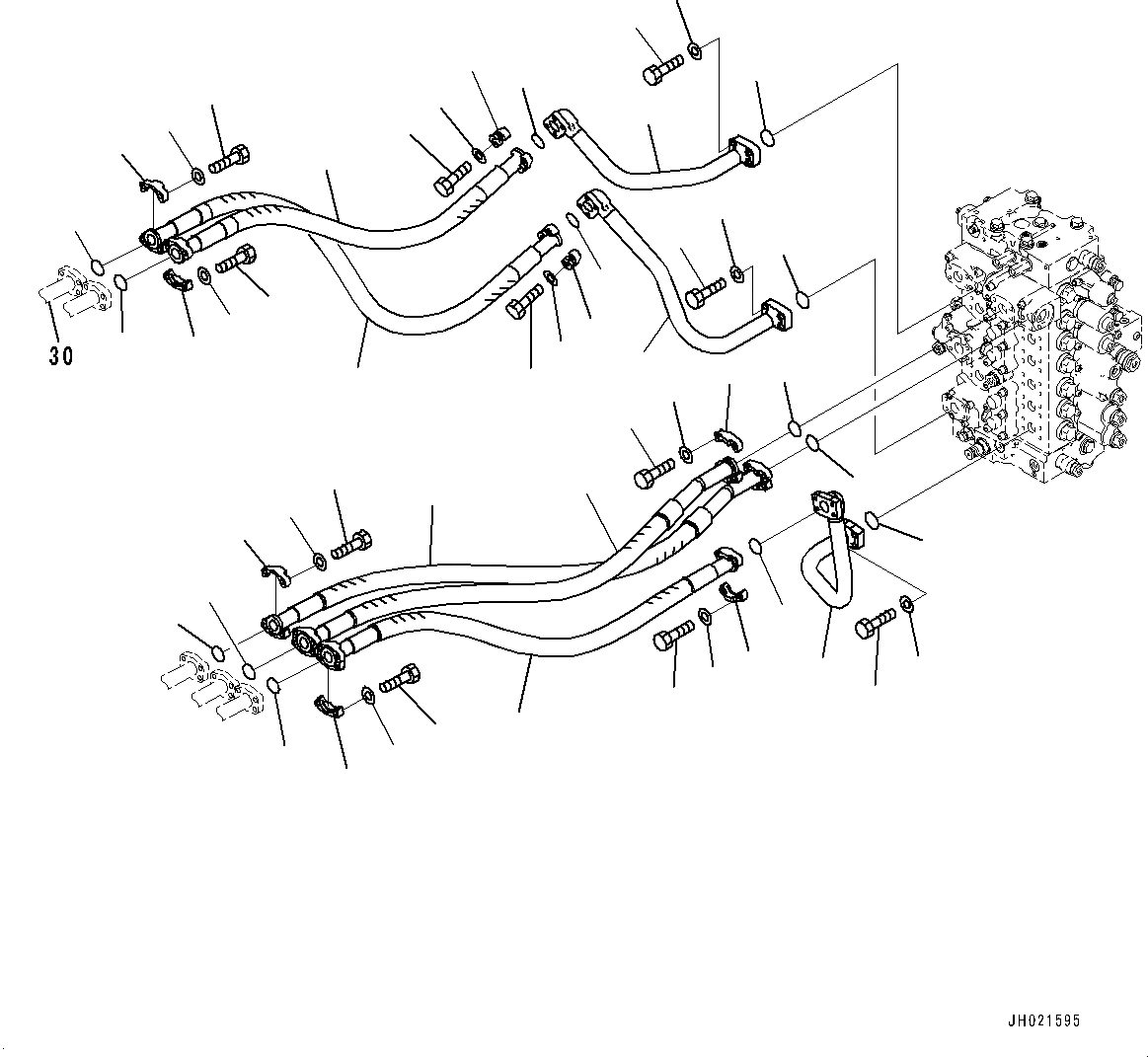 30

JH021595