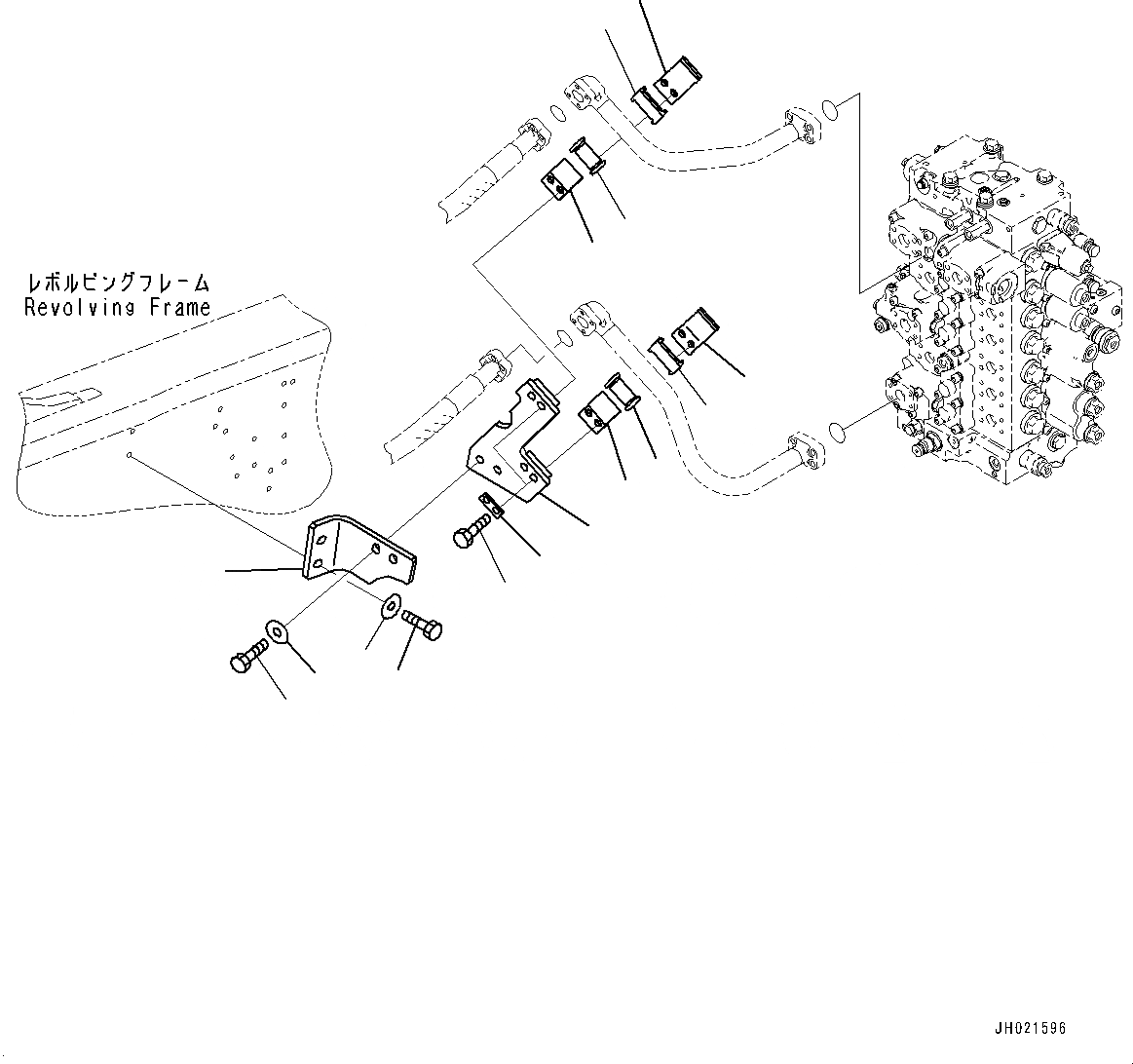 レボルビングフレーム
Revolving Frame

JH021596