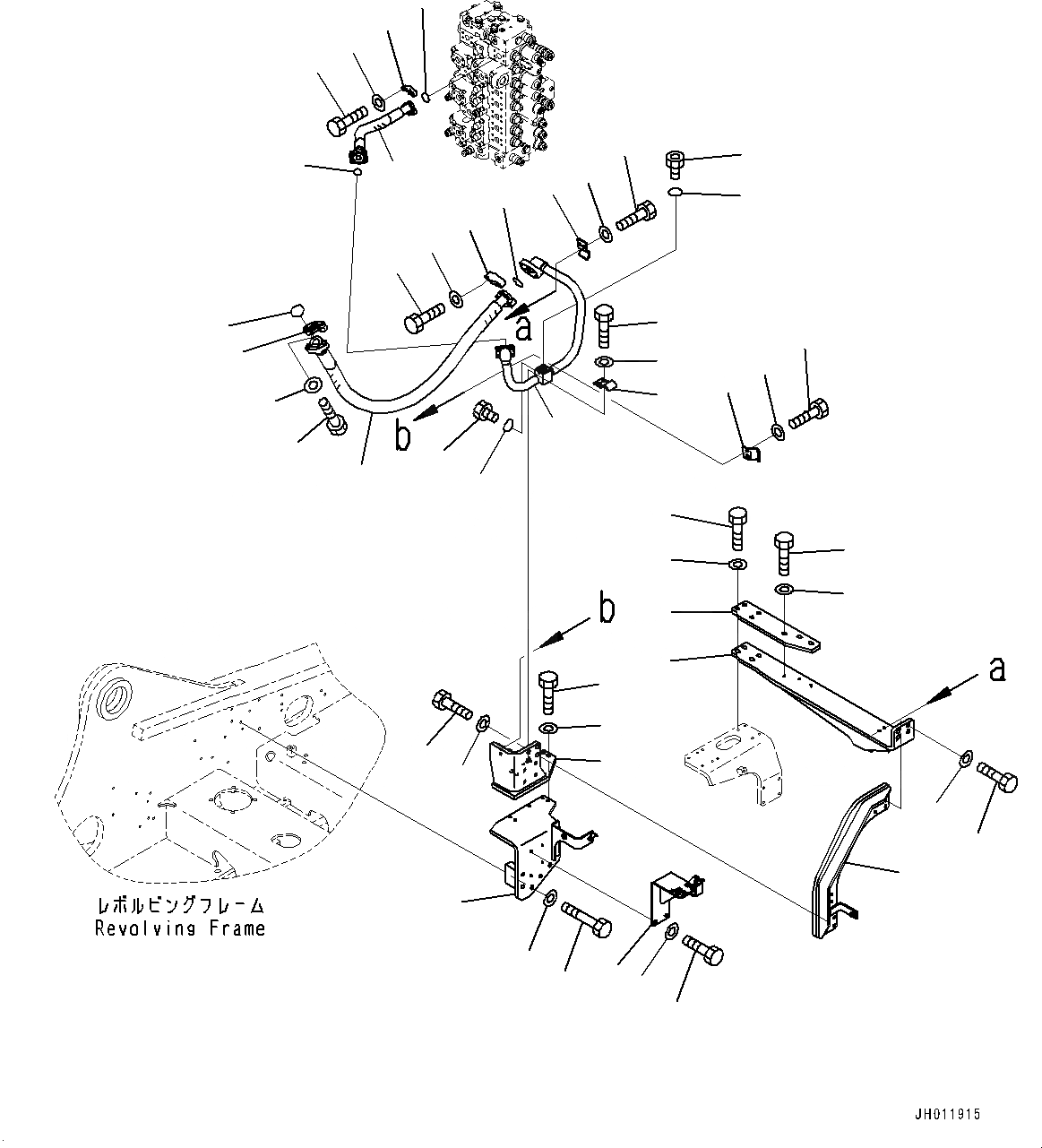 a

b

b

a

レボルビングフレーム
Revolving Frame

JH011915