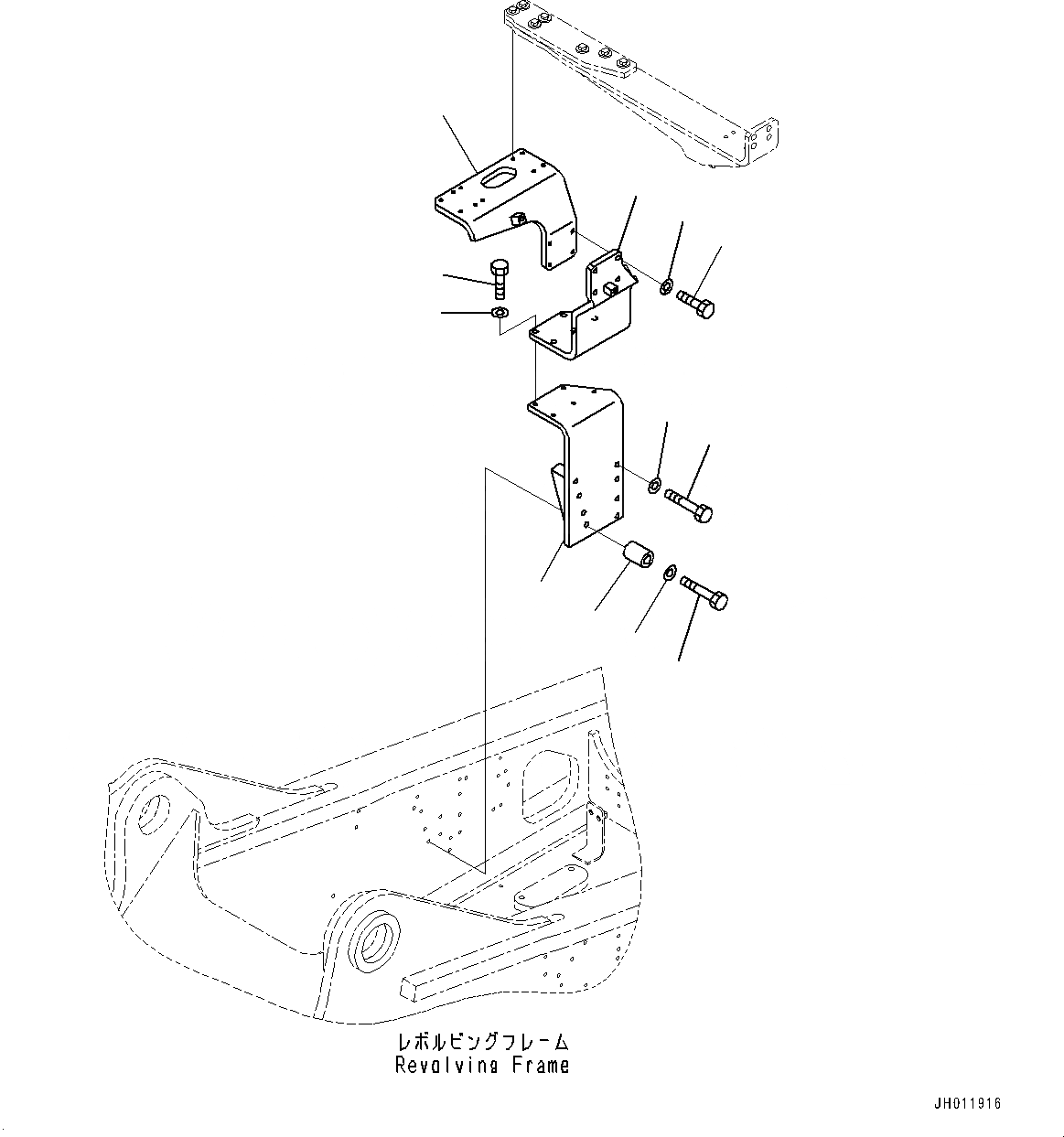 レボルビングフレーム
Revolving Frame

JH011916