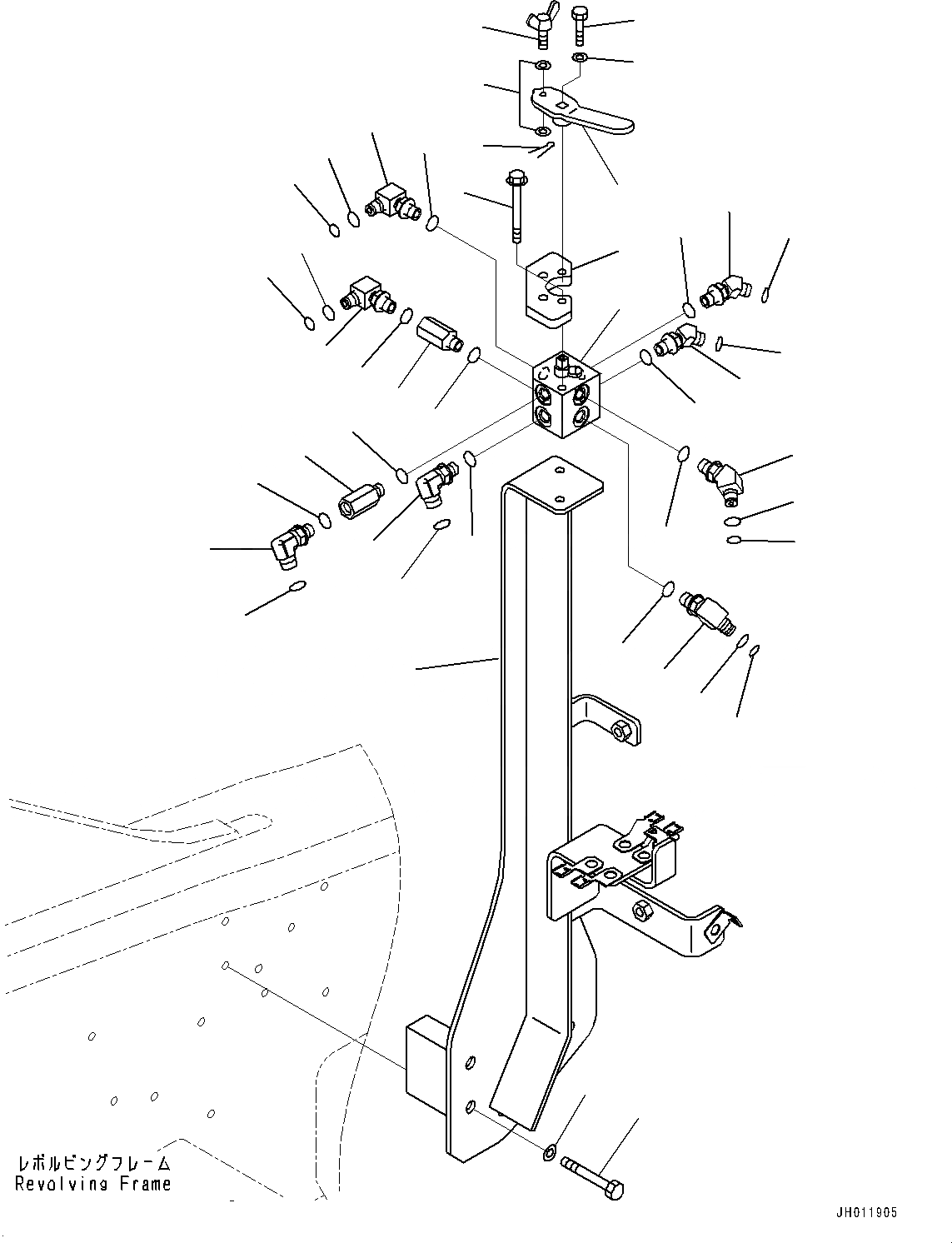 レボルビングフレーム
Revolving Frame

JH011905