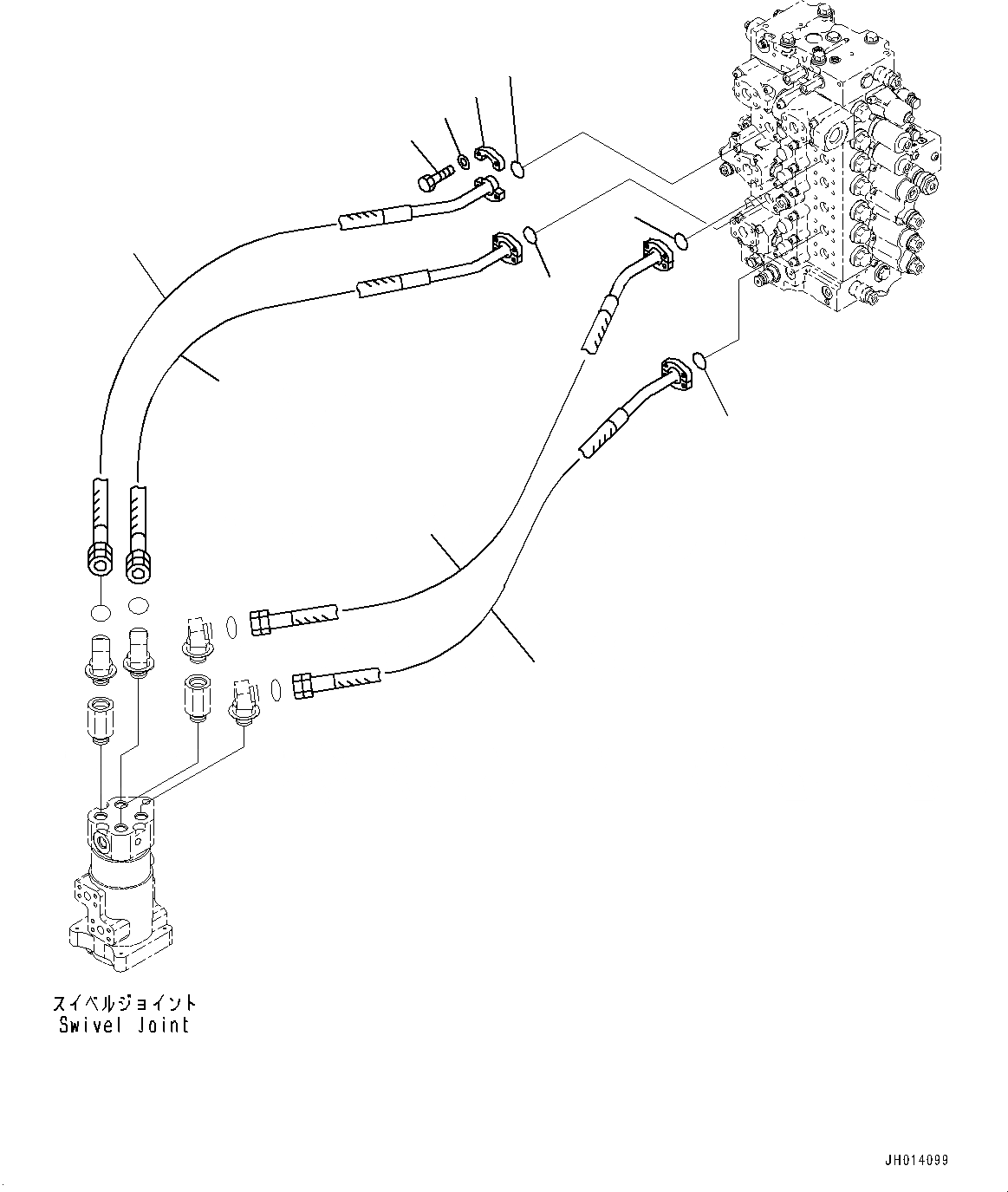 スイベルジョイント
Swivel Joint

JH014099