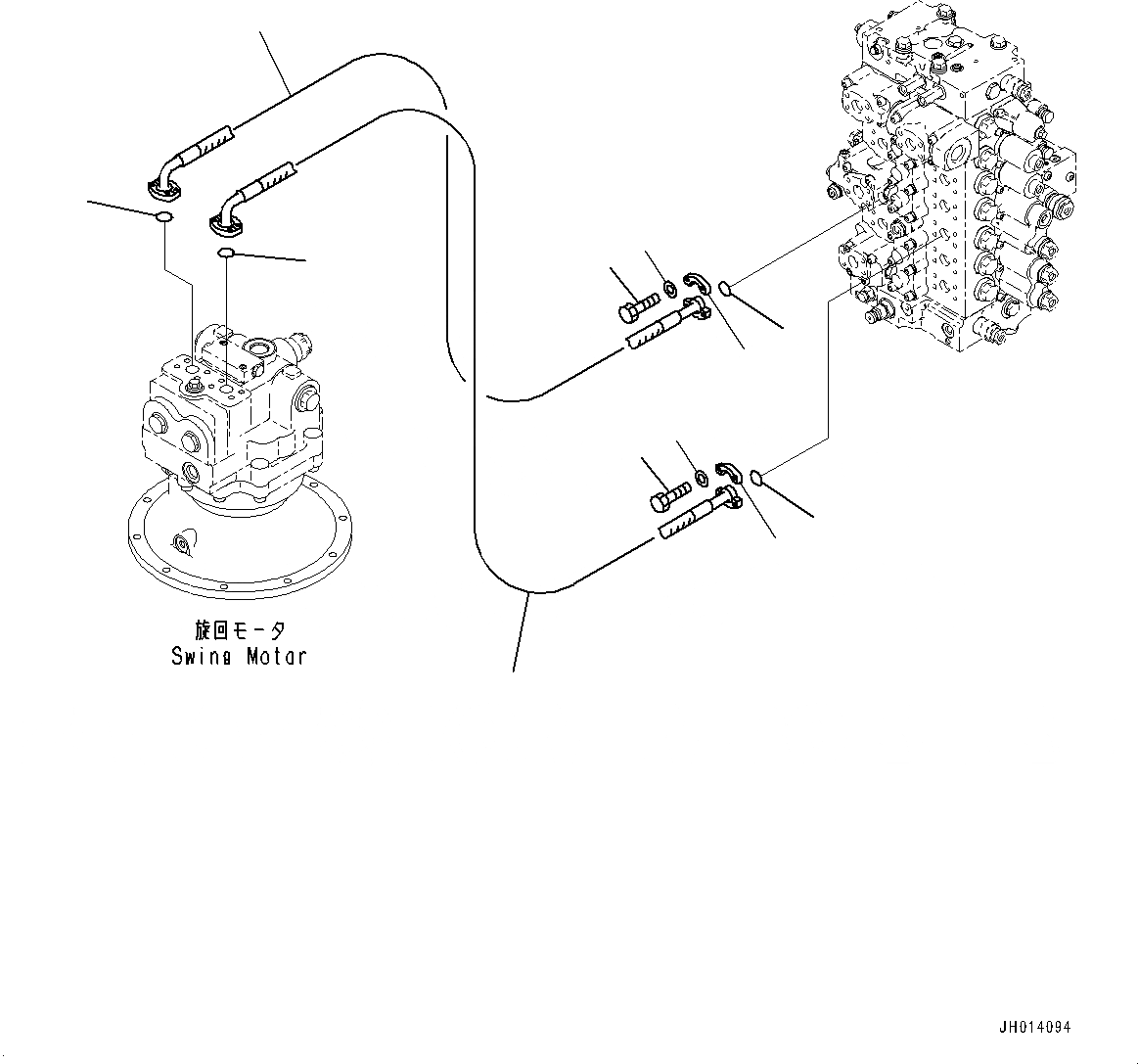 旋回モータ
Swing Motor

JH014094