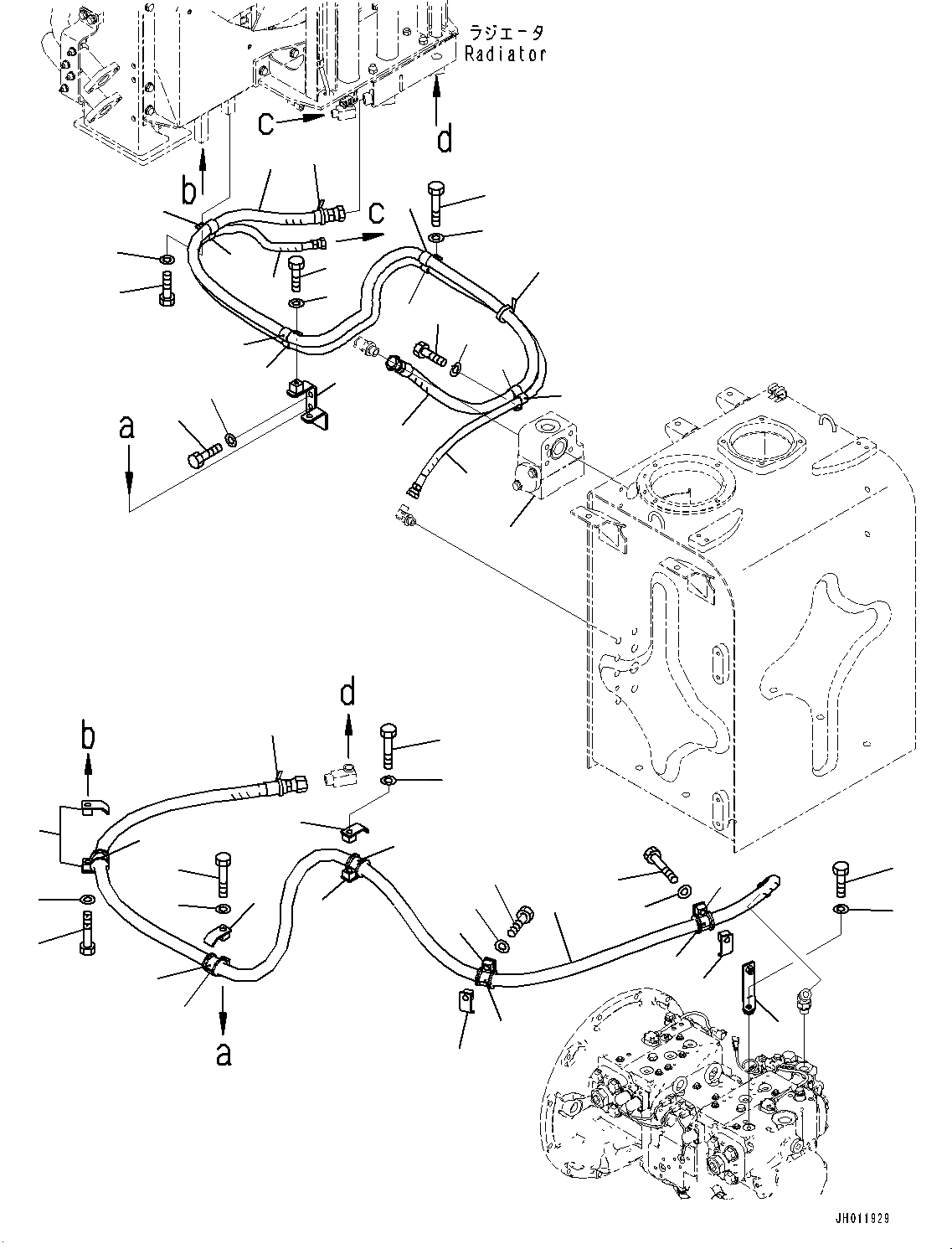 ラジエータ
Radiator

c
d
b
c
a
d
b
a

JH011929