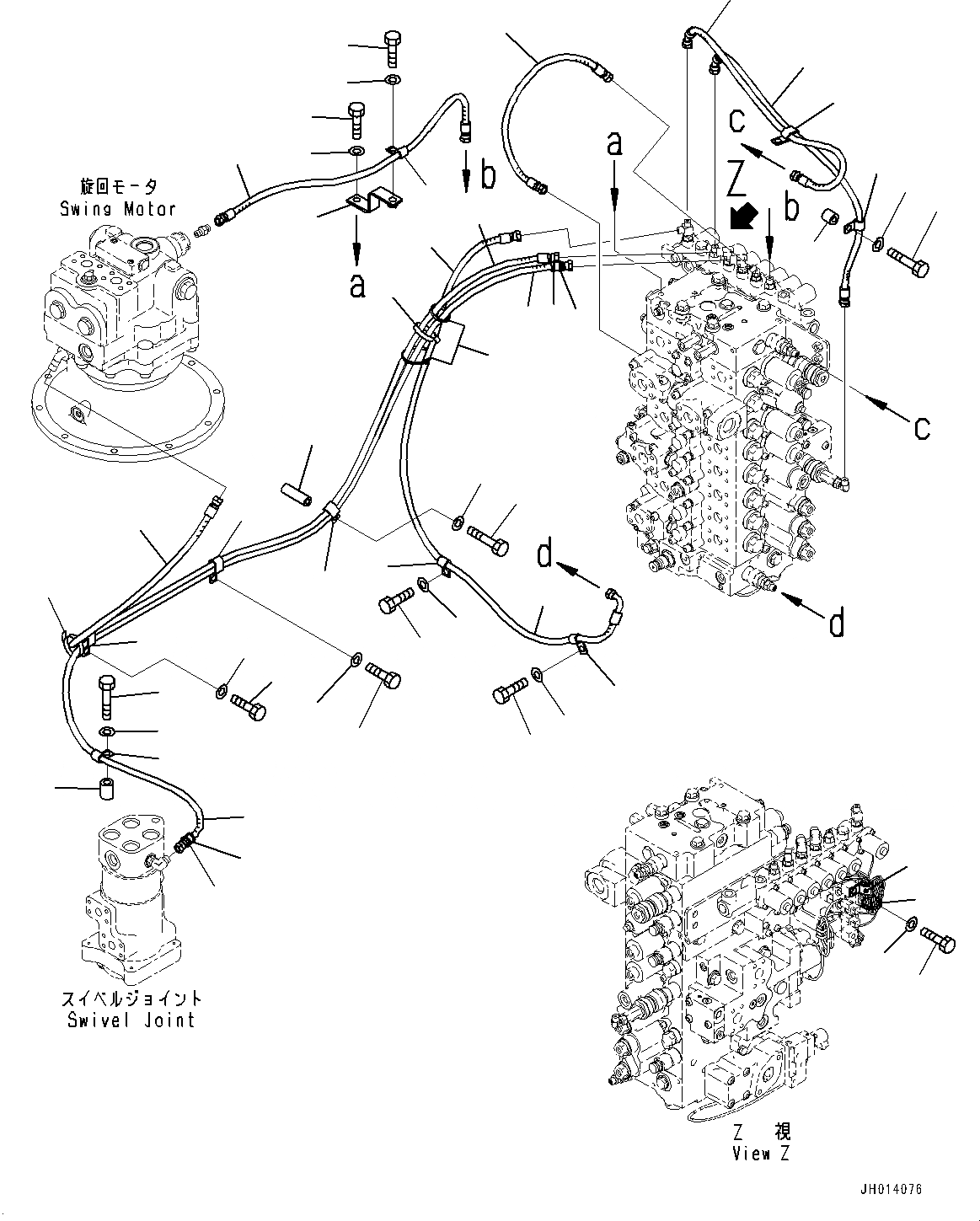 旋回モータ
Swing Motor

b

a

a

c

Z

b

c

d

d

スイベルジョイント
Swivel Joint

Z 視
View Z

JH014076