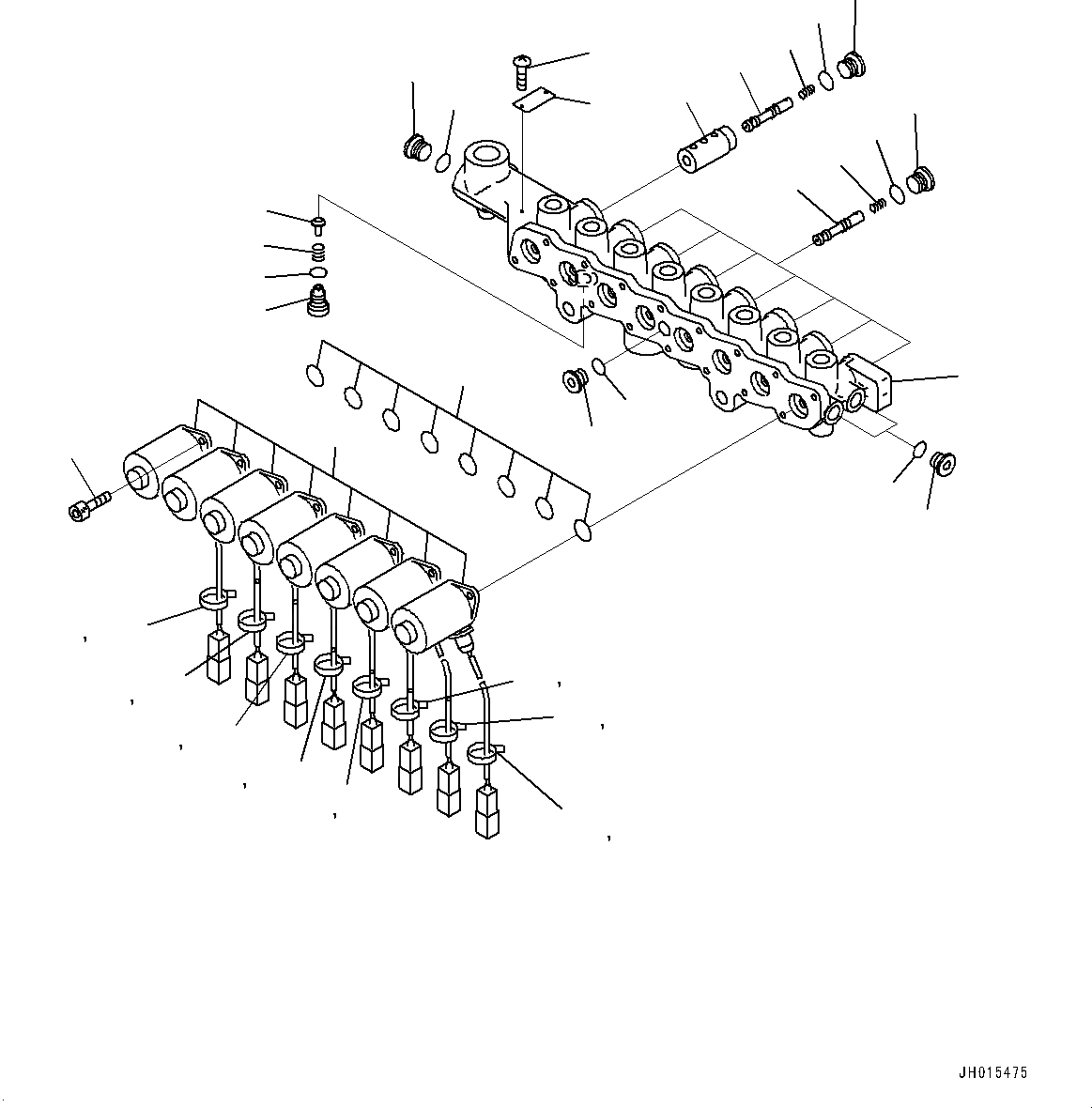 JH015475