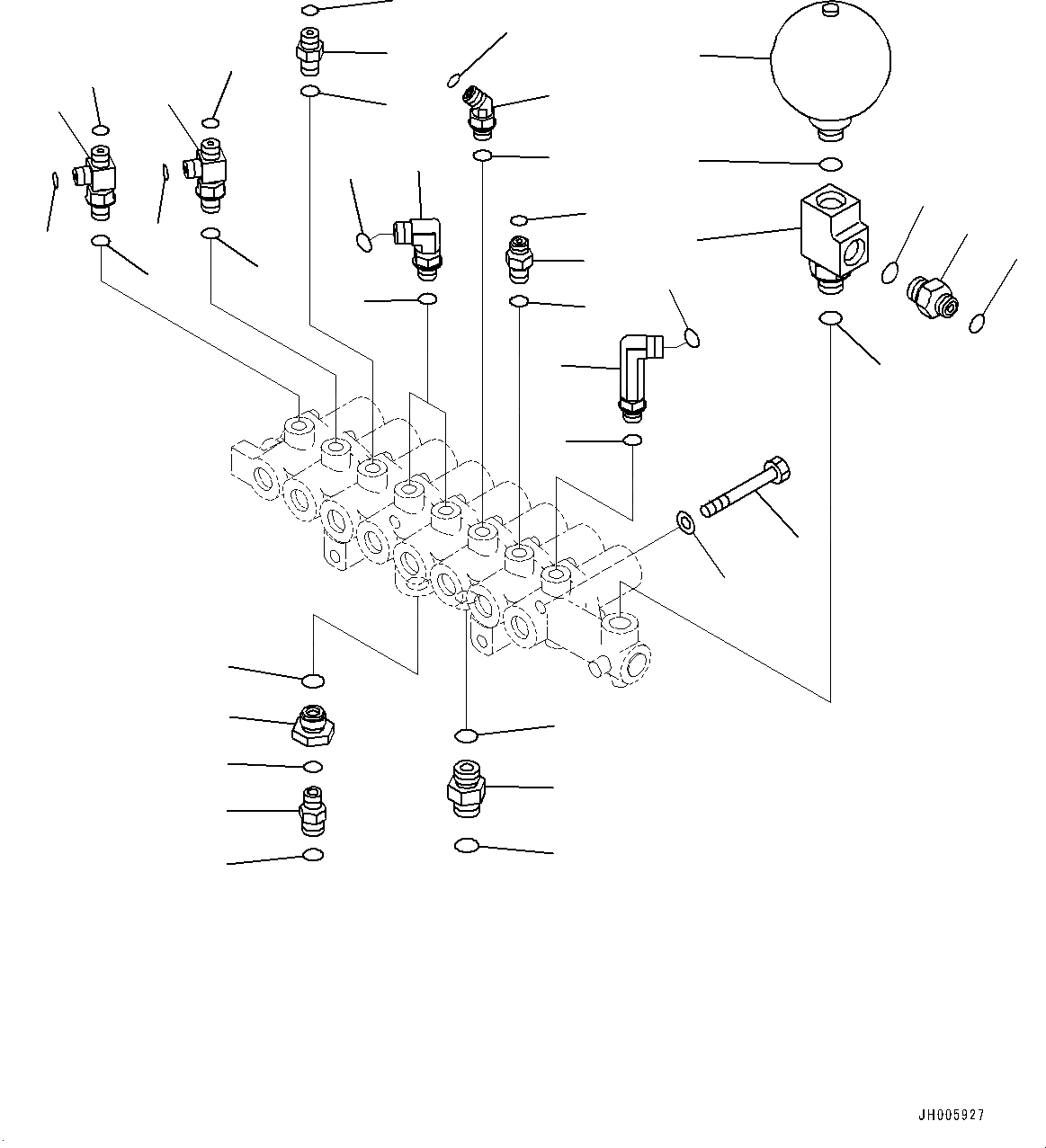 JH005927