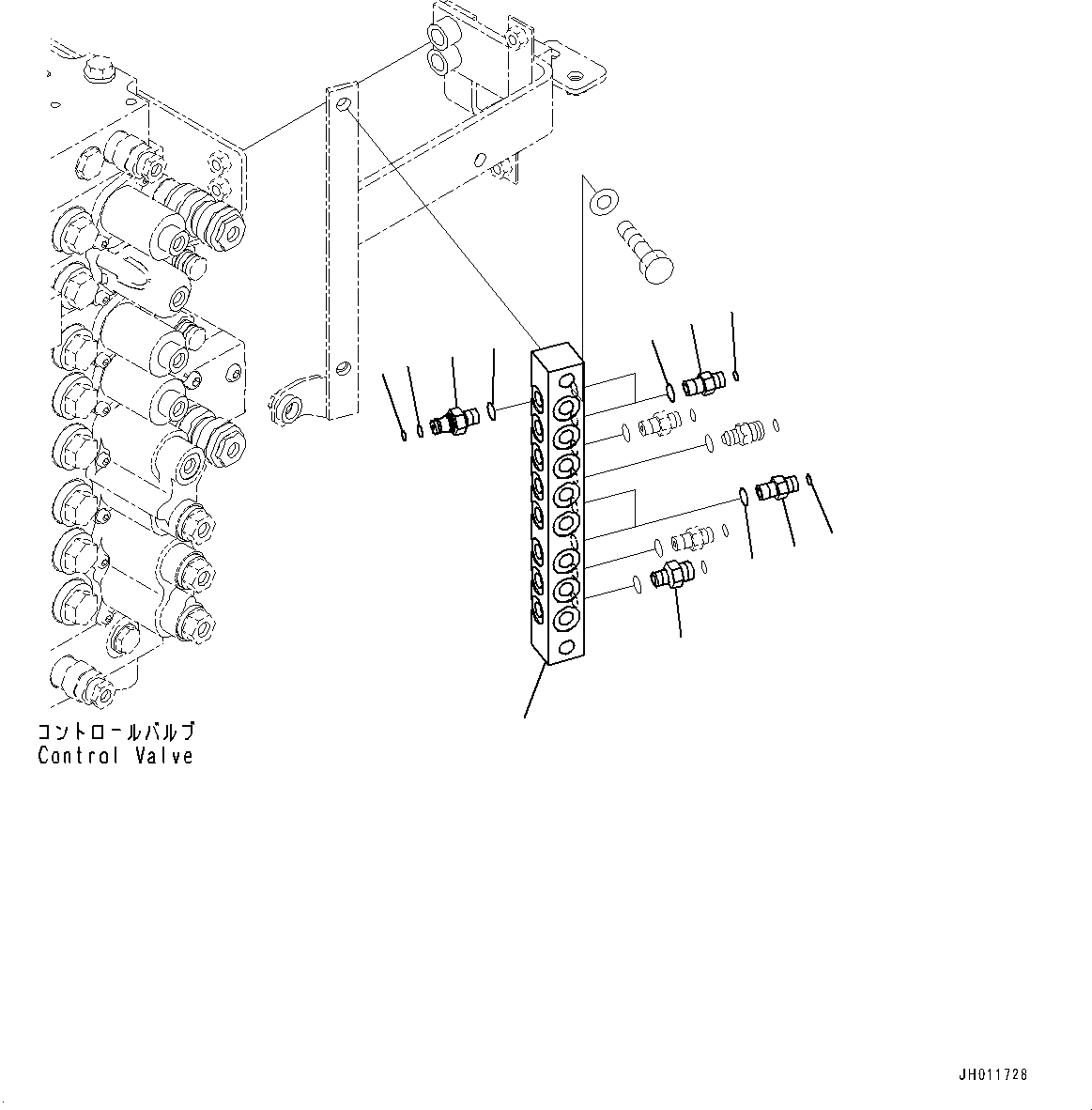 コントロールバルブ
Control Valve

JH011728