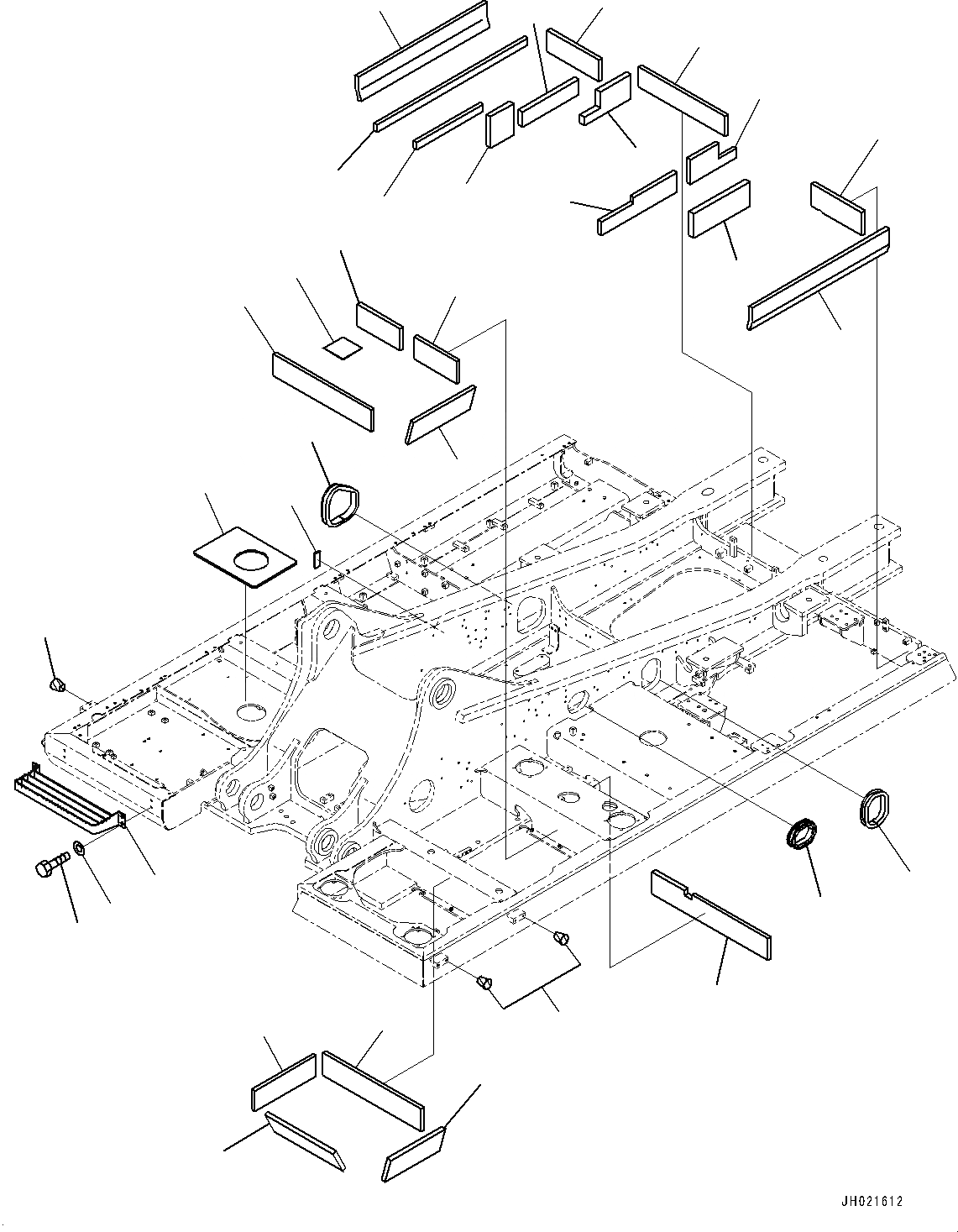 JH021612