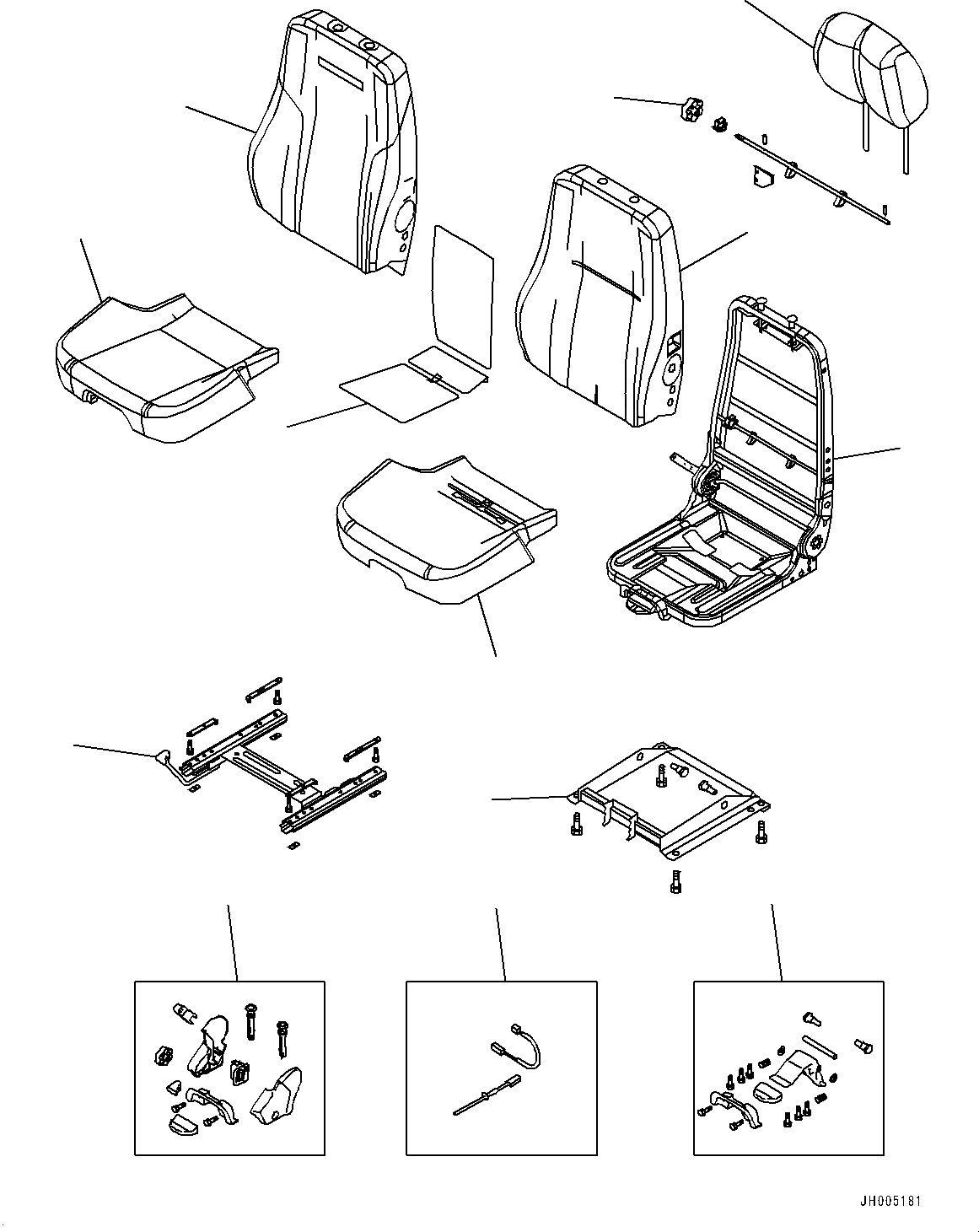 JH005181