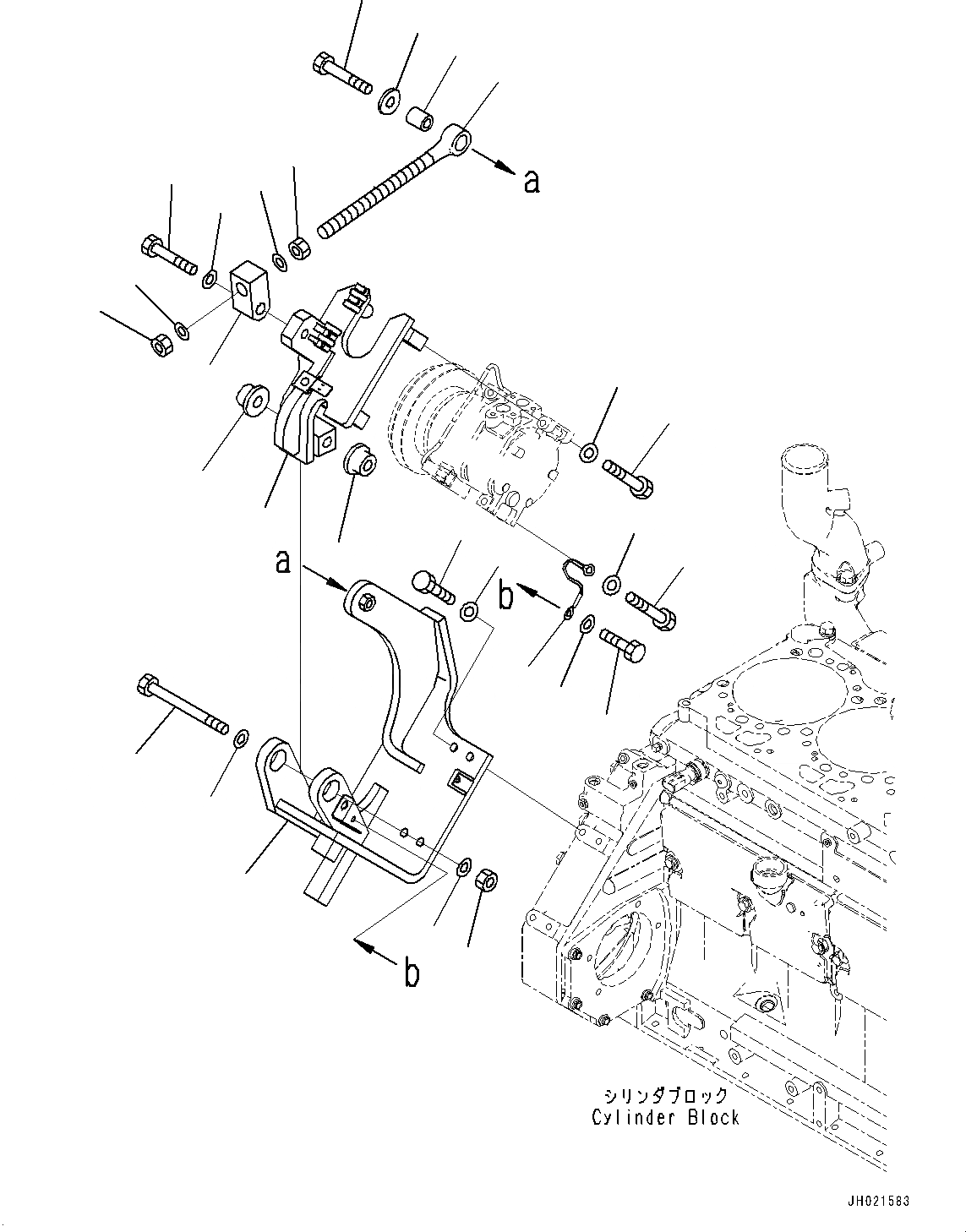 a

a

b

b

シリンダブロック
Cylinder Block

JH021583