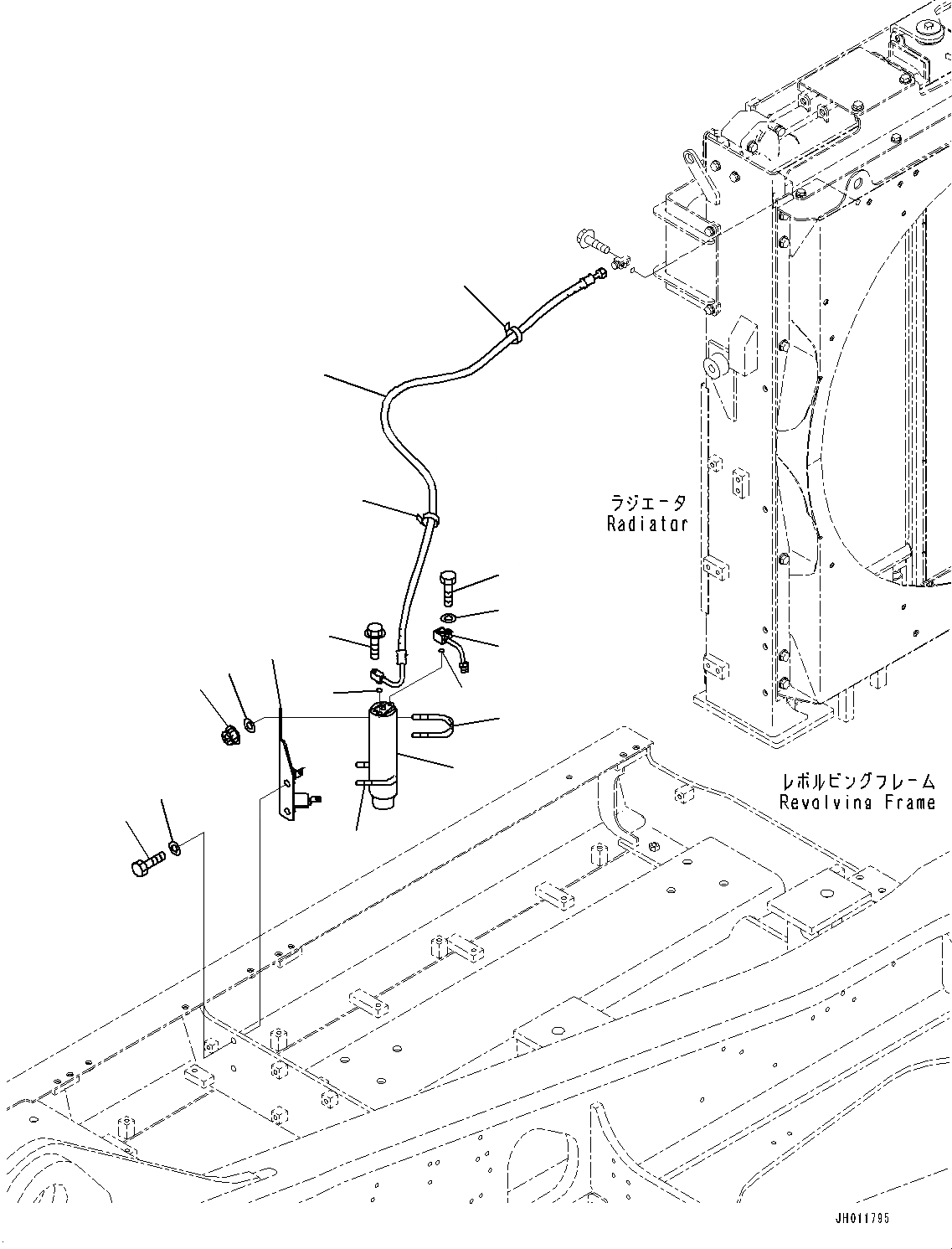 ラジエータ
Radiator

レボルビングフレーム
Revolving Frame

JH011795