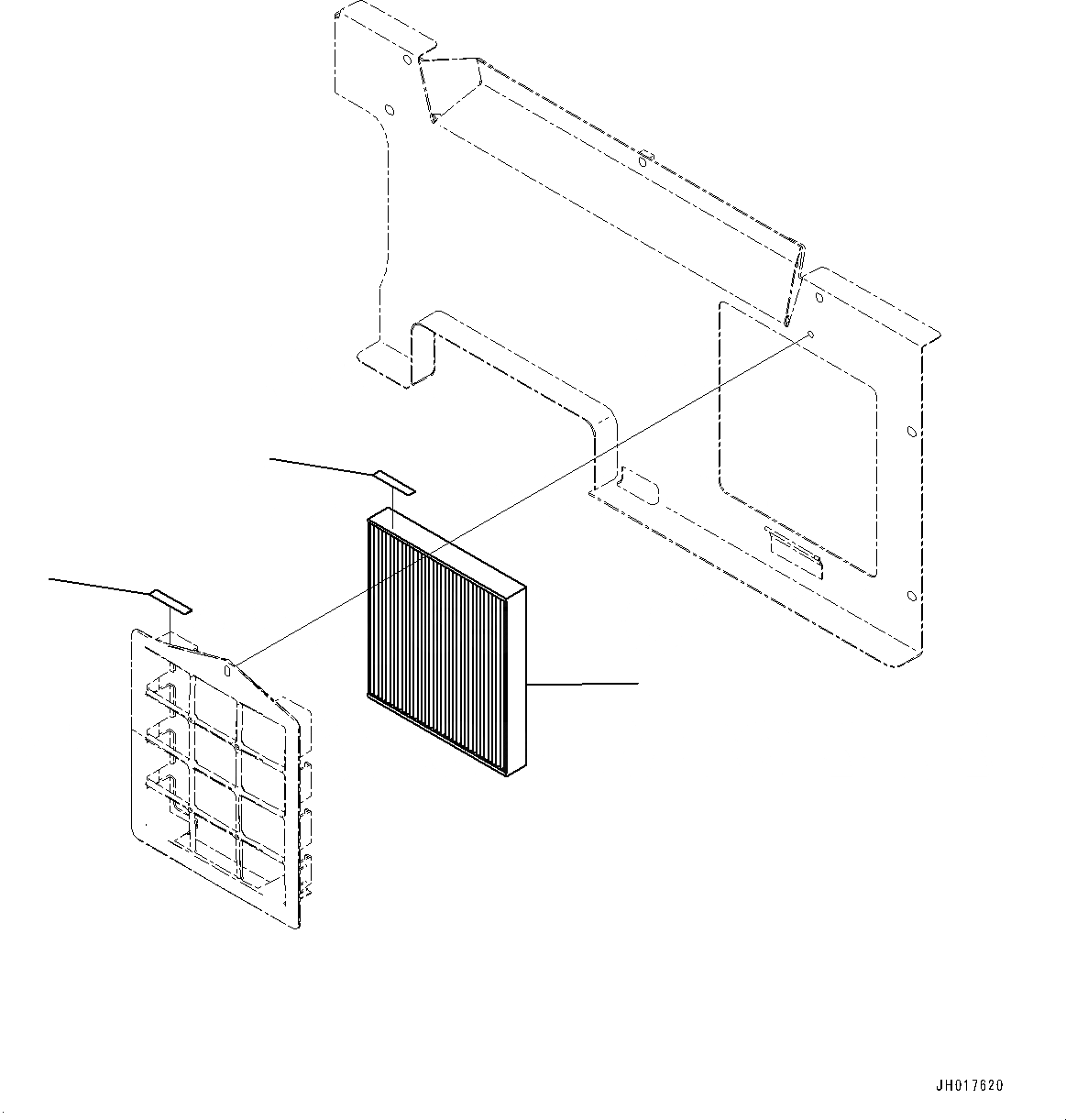 JH017620