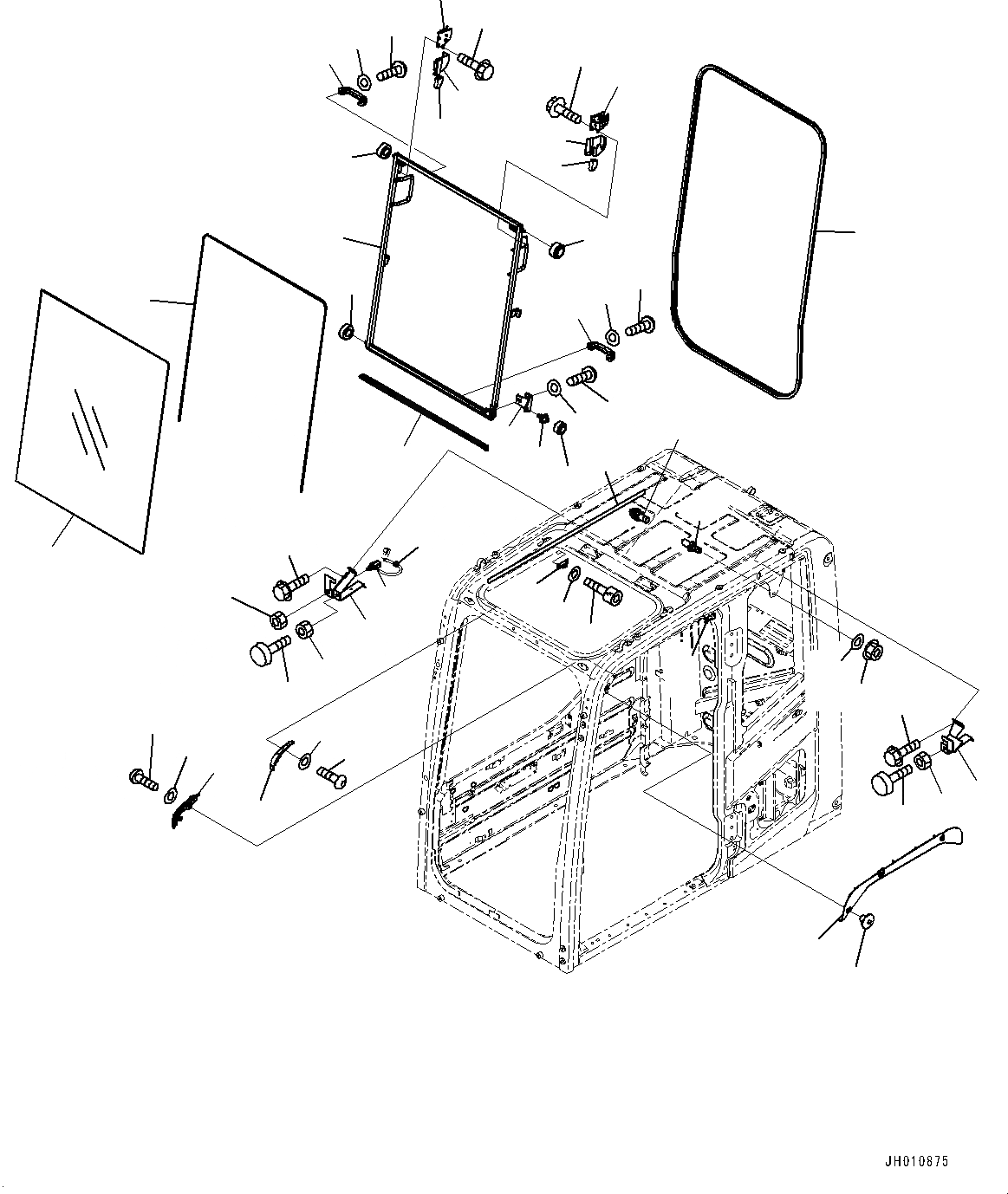 JH010875