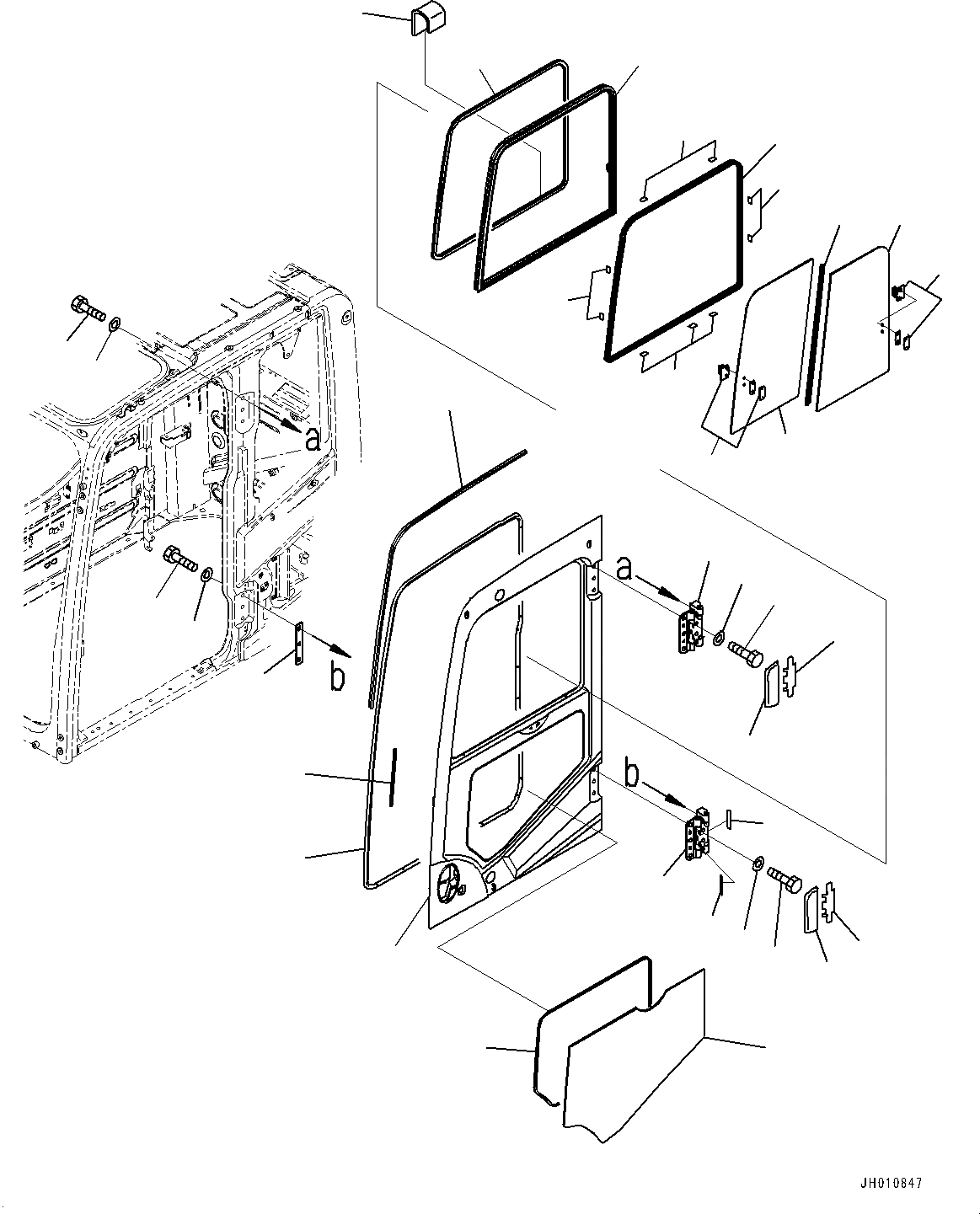 a
b
a
b
JH010847